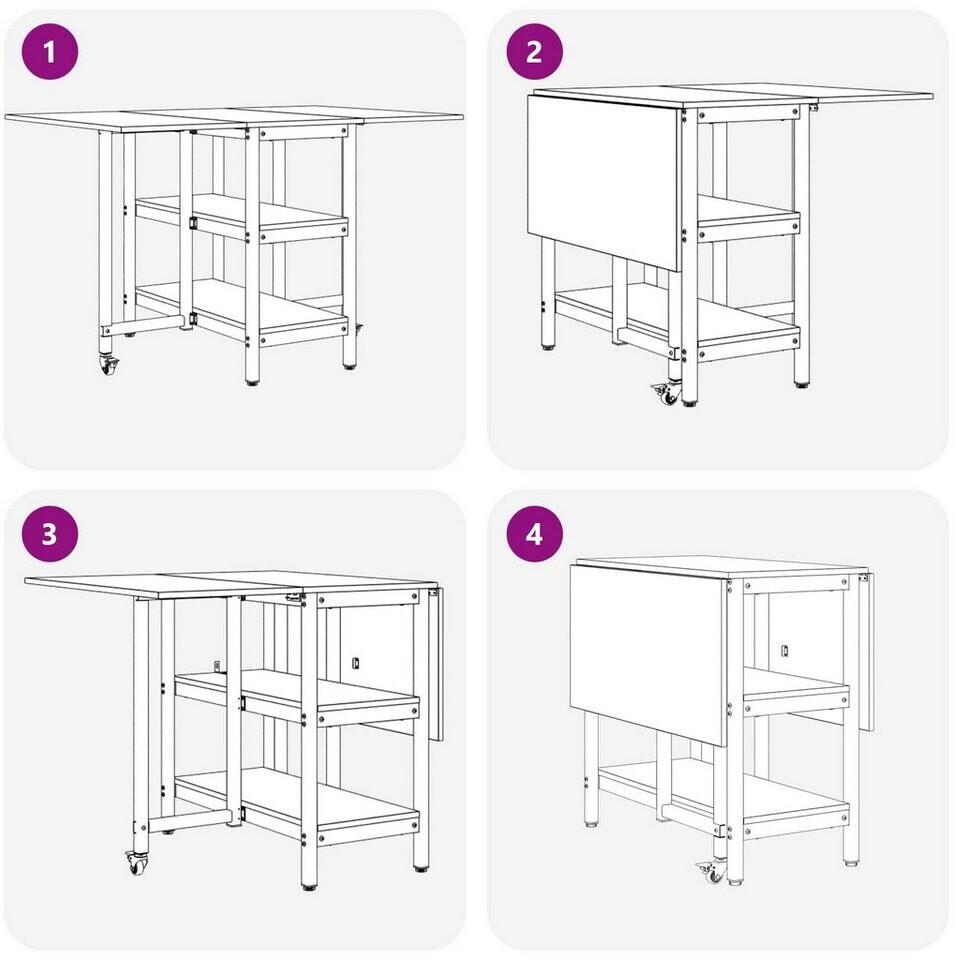 1

2

3

4