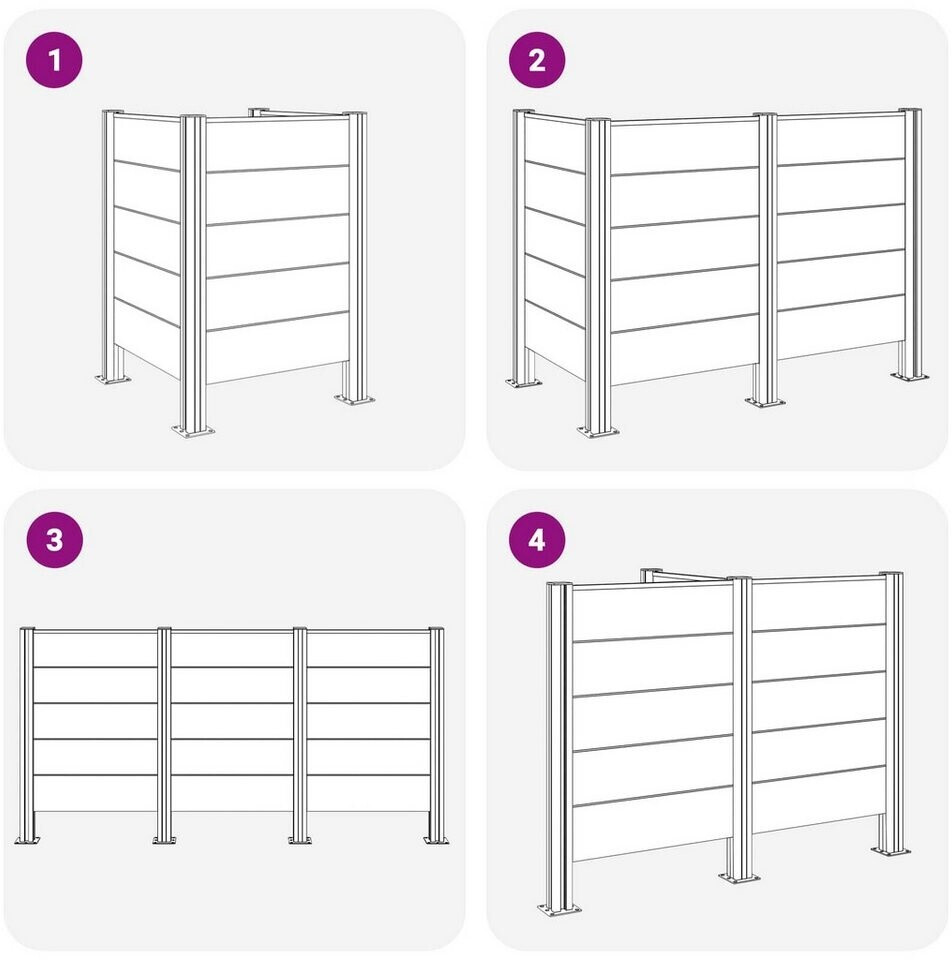 1

2

3

4