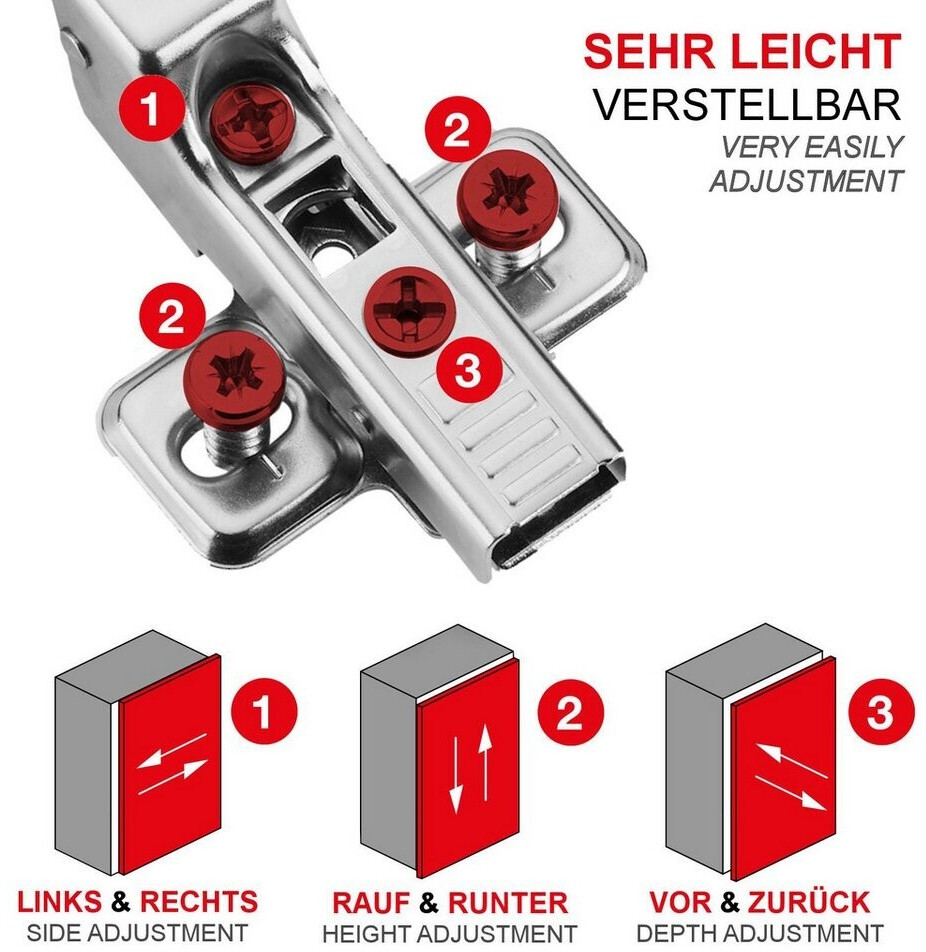 SEHR LEICHT
VERSTELLBAR
VERY EASILY
ADJUSTMENT

1
2
2
3

1
2
3

LINKS & RECHTS
SIDE ADJUSTMENT

RAUF & RUNTER
HEIGHT ADJUSTMENT

VOR & ZURÜCK
DEPTH ADJUSTMENT