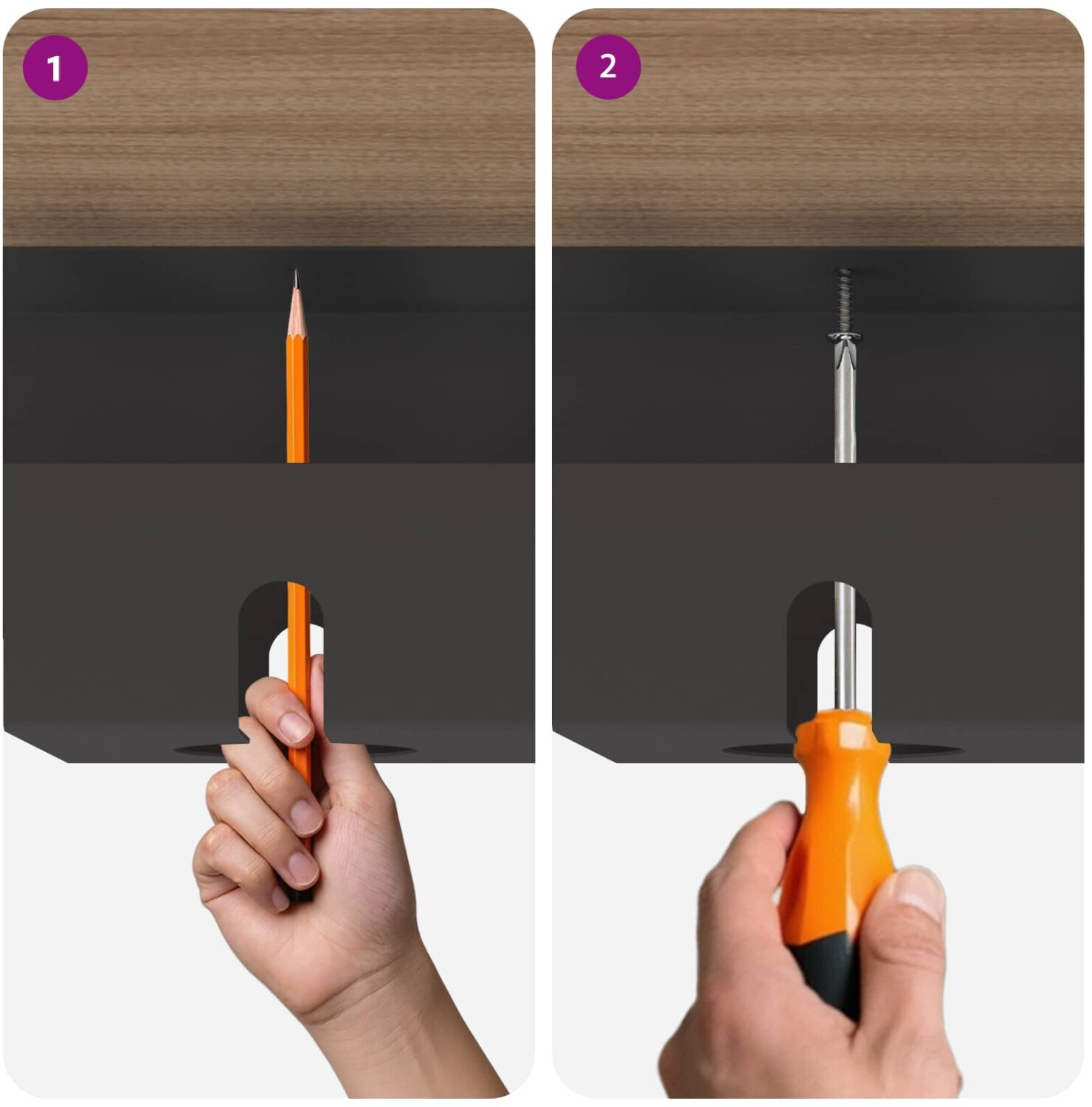 1

2