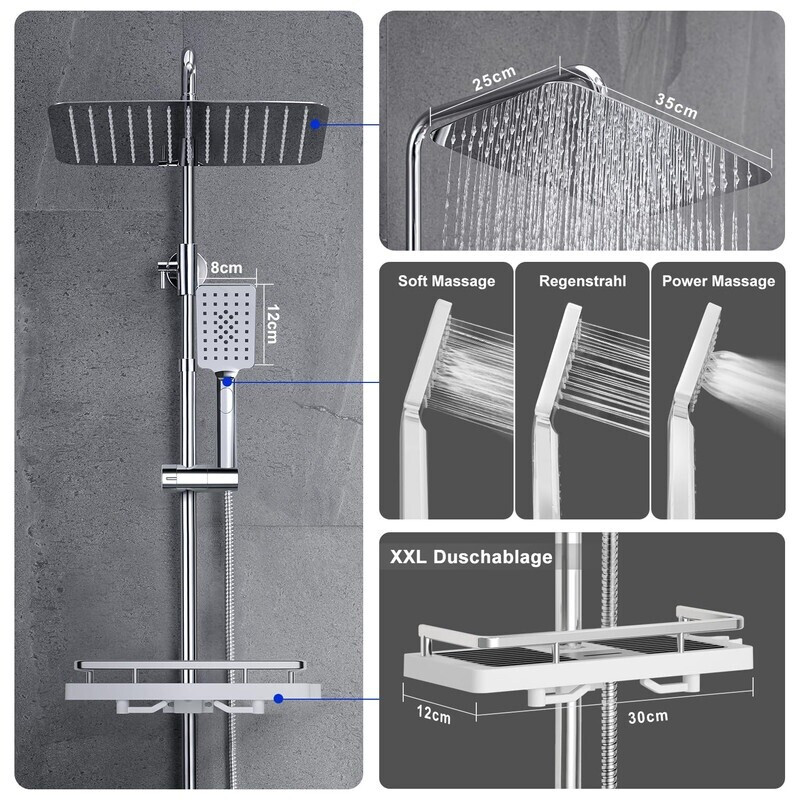 8cm

12cm

25cm

35cm

Soft Massage

Regenstrahl

Power Massage

XXL Duschablage

12cm

30cm