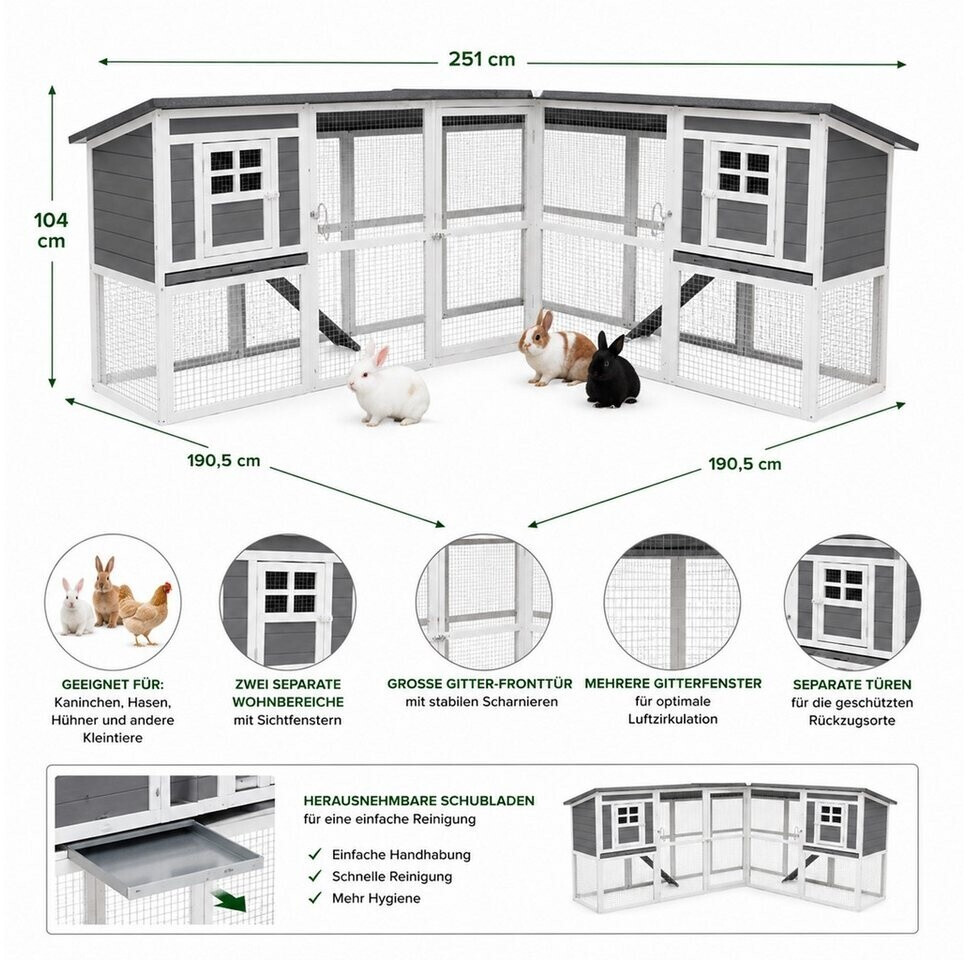 251 cm

104 cm

190,5 cm

190,5 cm

GEEIGNET FÜR:
Kaninchen, Hasen, Hühner und andere Kleintiere

ZWEI SEPARATE WOHNBEREICHE
mit Sichtfenstern

GROSSE GITTER-FRONTTÜR
mit stabilen Scharnieren

MEHRERE GITTERFENSTER
für optimale Luftzirkulation

SEPARATE TÜREN
für die geschützten Rückzugsorte

HERAUSNEHMBARE SCHUBLADEN
für eine einfache Reinigung

✓ Einfache Handhabung
✓ Schnelle Reinigung
✓ Mehr Hygiene