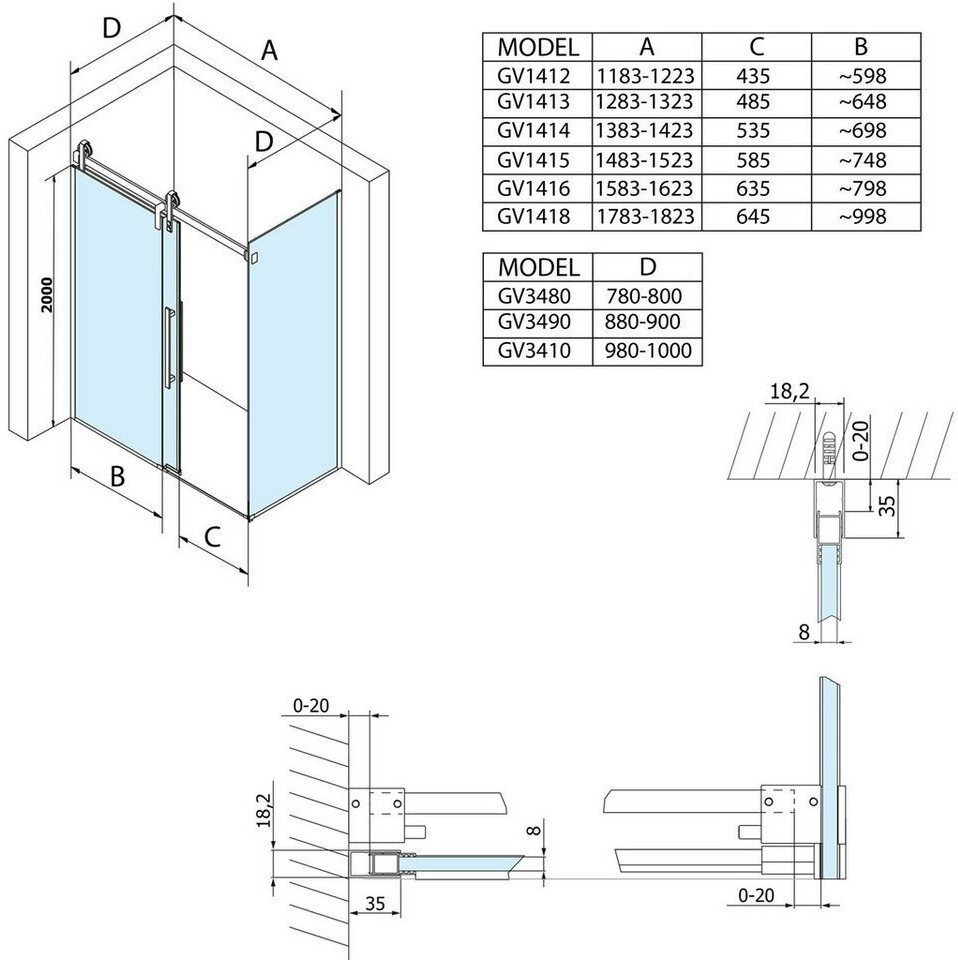 D

A

D

2000

B

C

| MODEL | A | C | B |
|---|---|---|---|
| GV1412 | 1183-1223 | 435 | ~598 |
| GV1413 | 1283-1323 | 485 | ~648 |
| GV1414 | 1383-1423 | 535 | ~698 |
| GV1415 | 1483-1523 | 585 | ~748 |
| GV1416 | 1583-1623 | 635 | ~798 |
| GV1418 | 1783-1823 | 645 | ~998 |

| MODEL | D |
|---|---|
| GV3480 | 780-800 |
| GV3490 | 880-900 |
| GV3410 | 980-1000 |

18,2

0-20

35

8

0-20

18,2

8

35

0-20