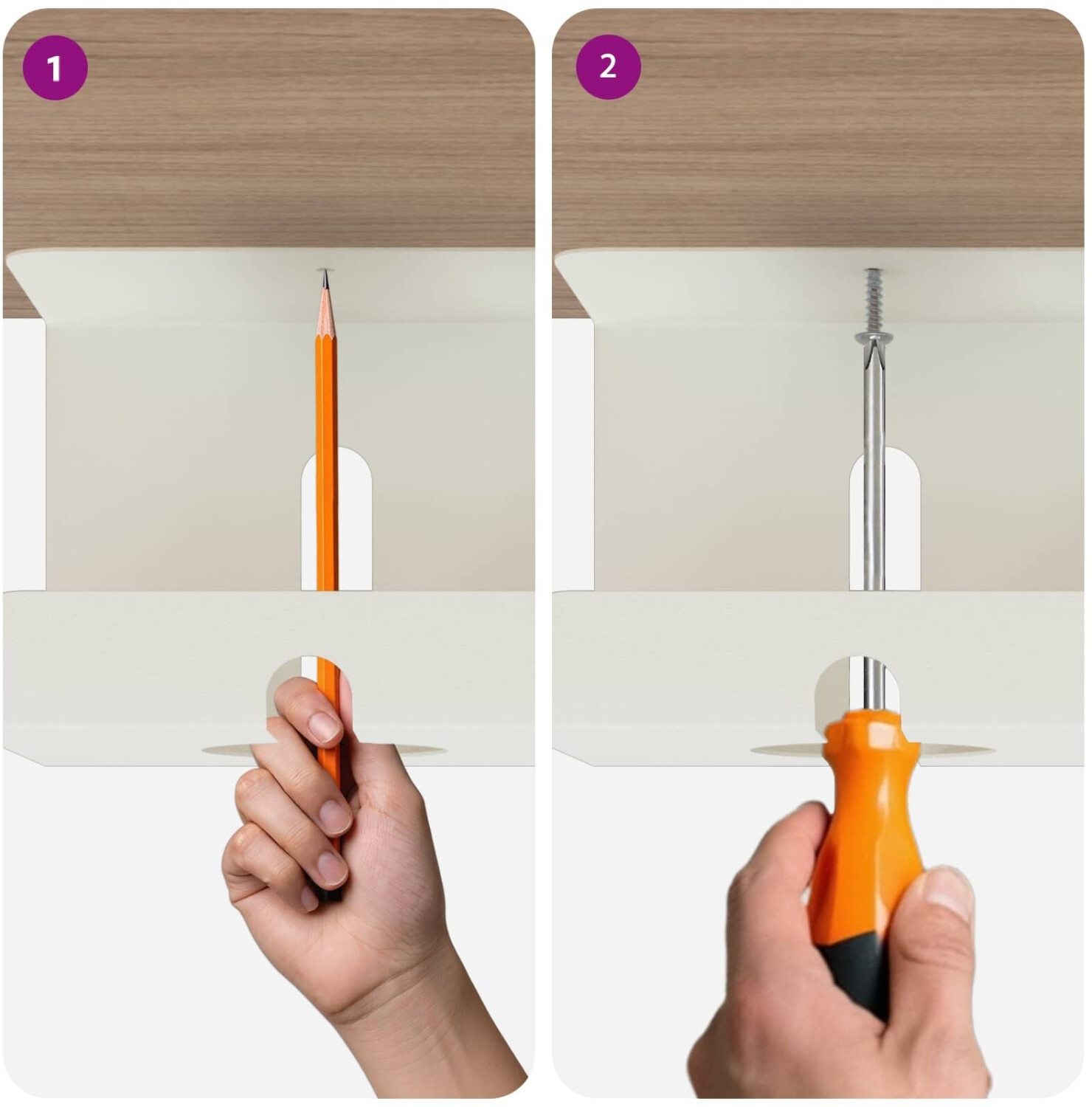 1

2