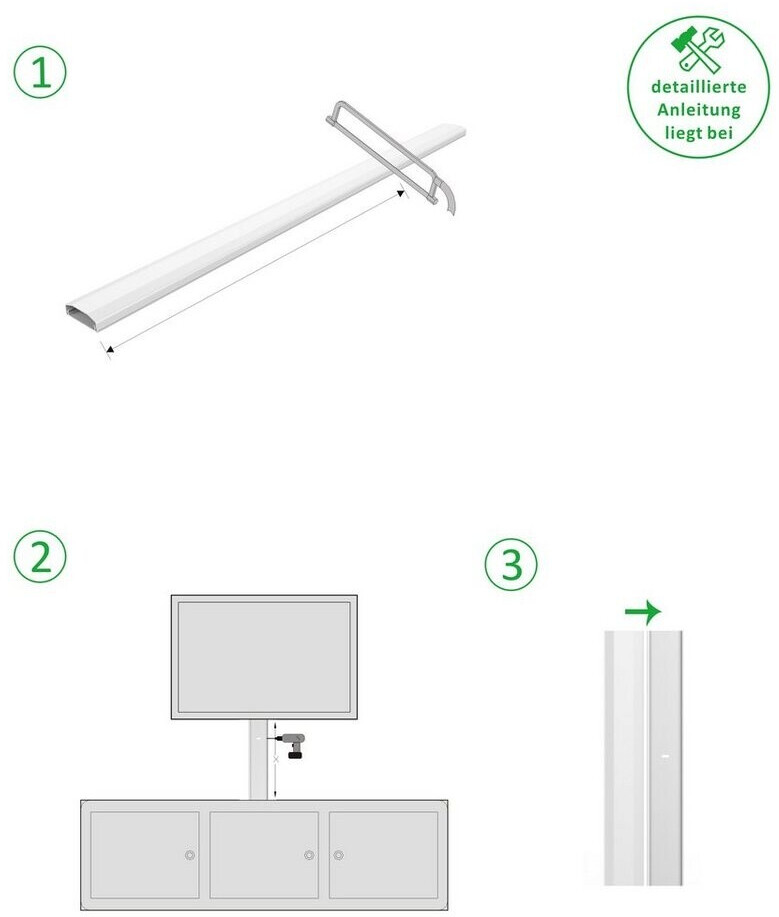 1

detaillierte Anleitung liegt bei

2

3