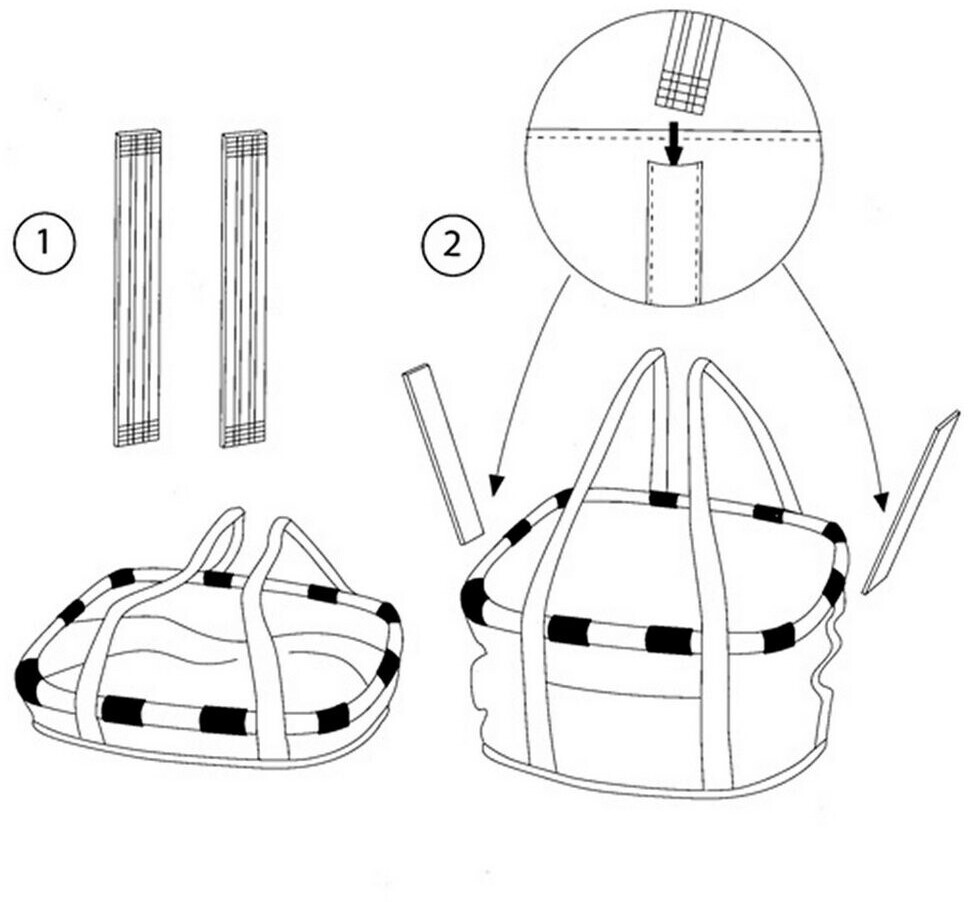 1

2