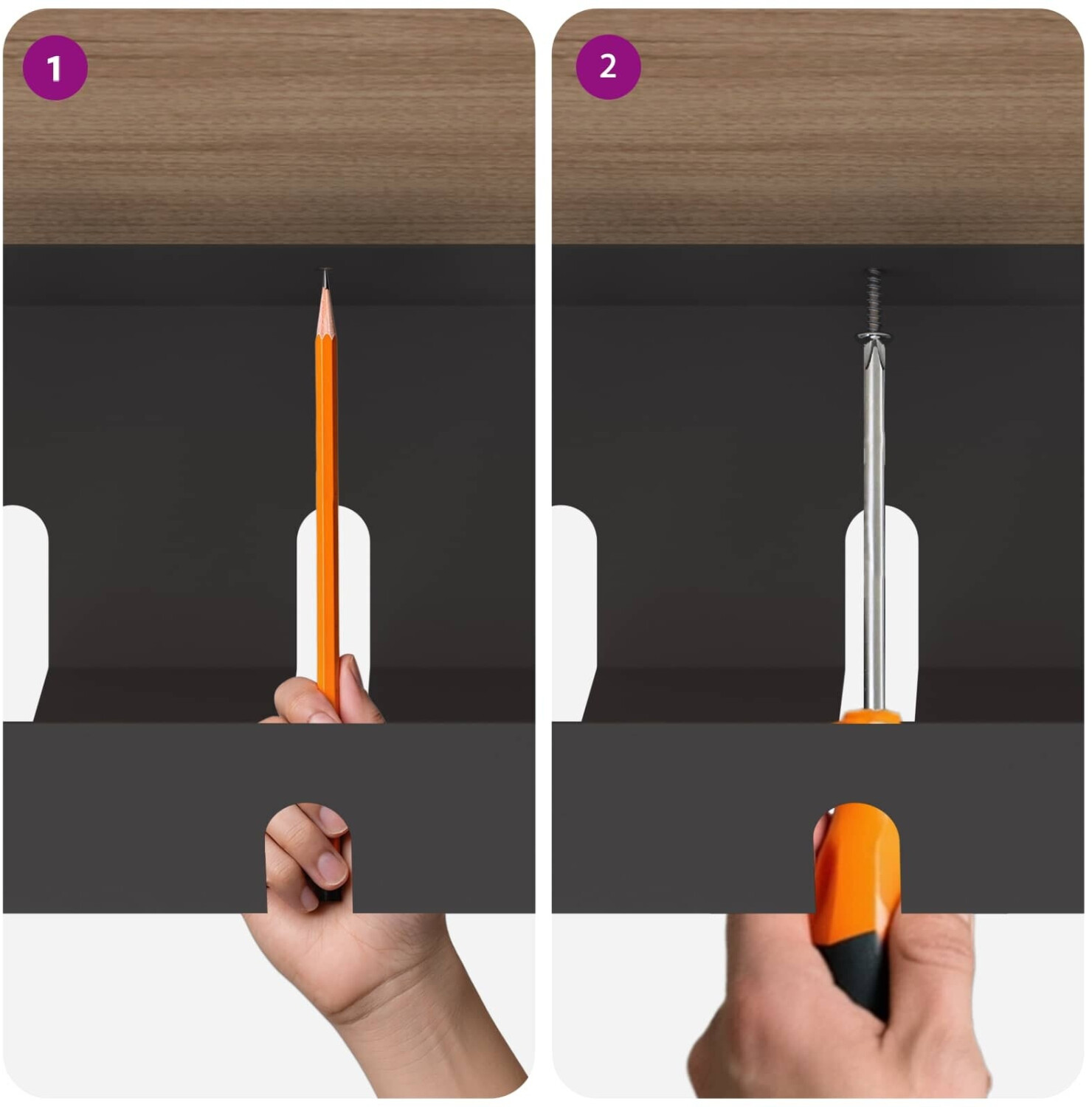 1

2