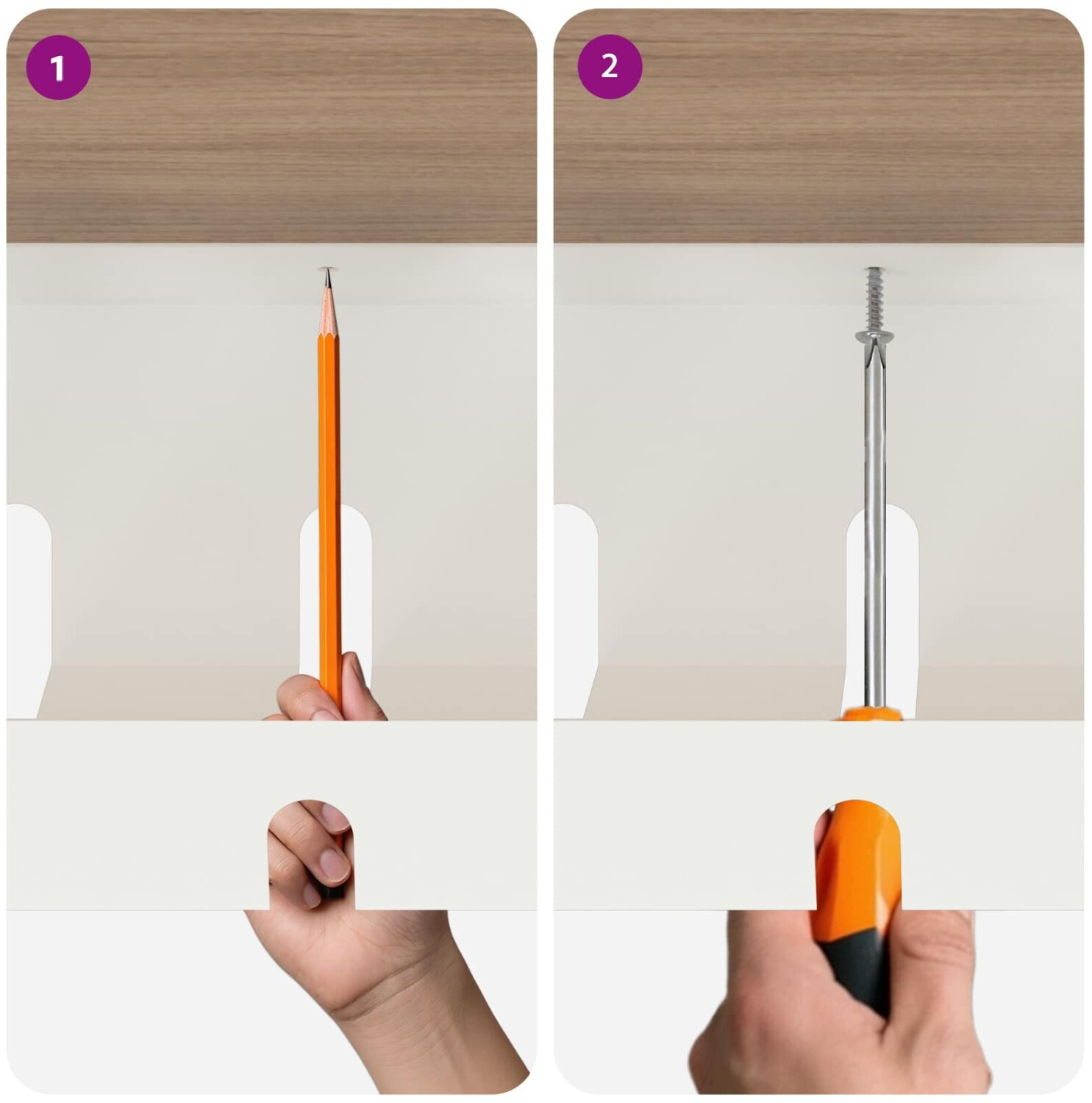 1

2