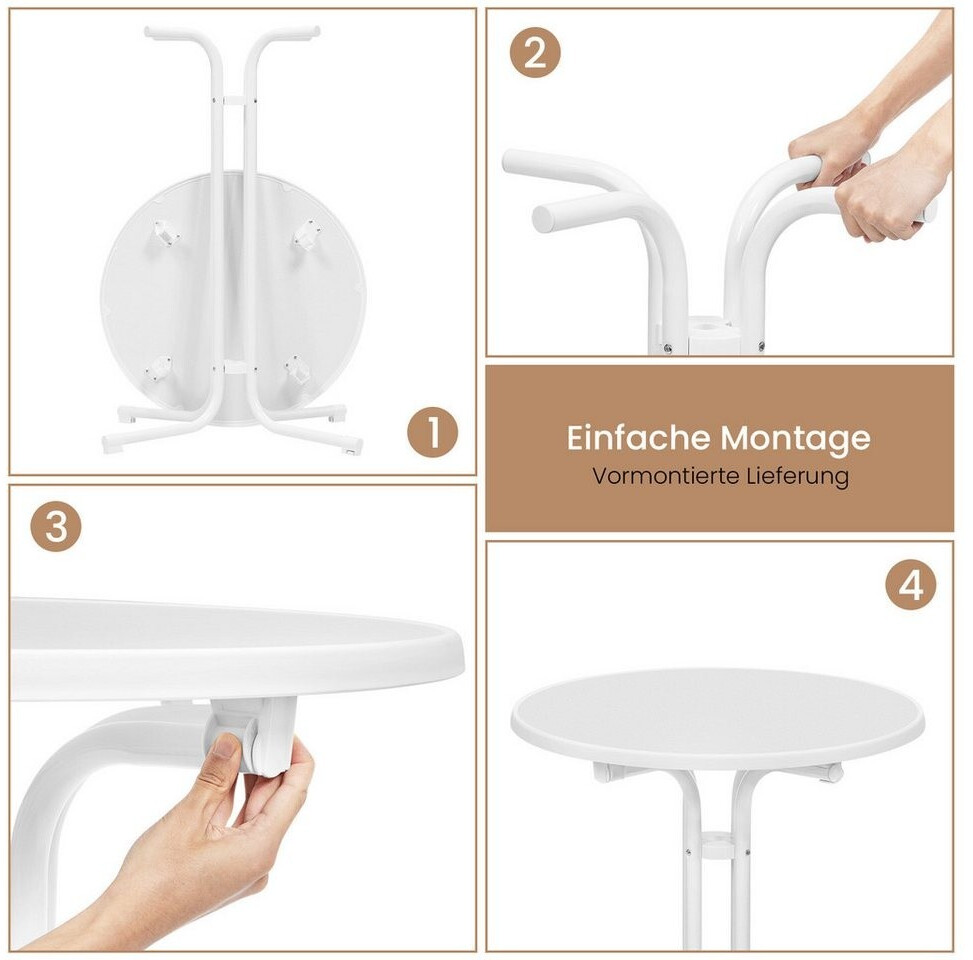 1

2

Einfache Montage
Vormontierte Lieferung

3

4