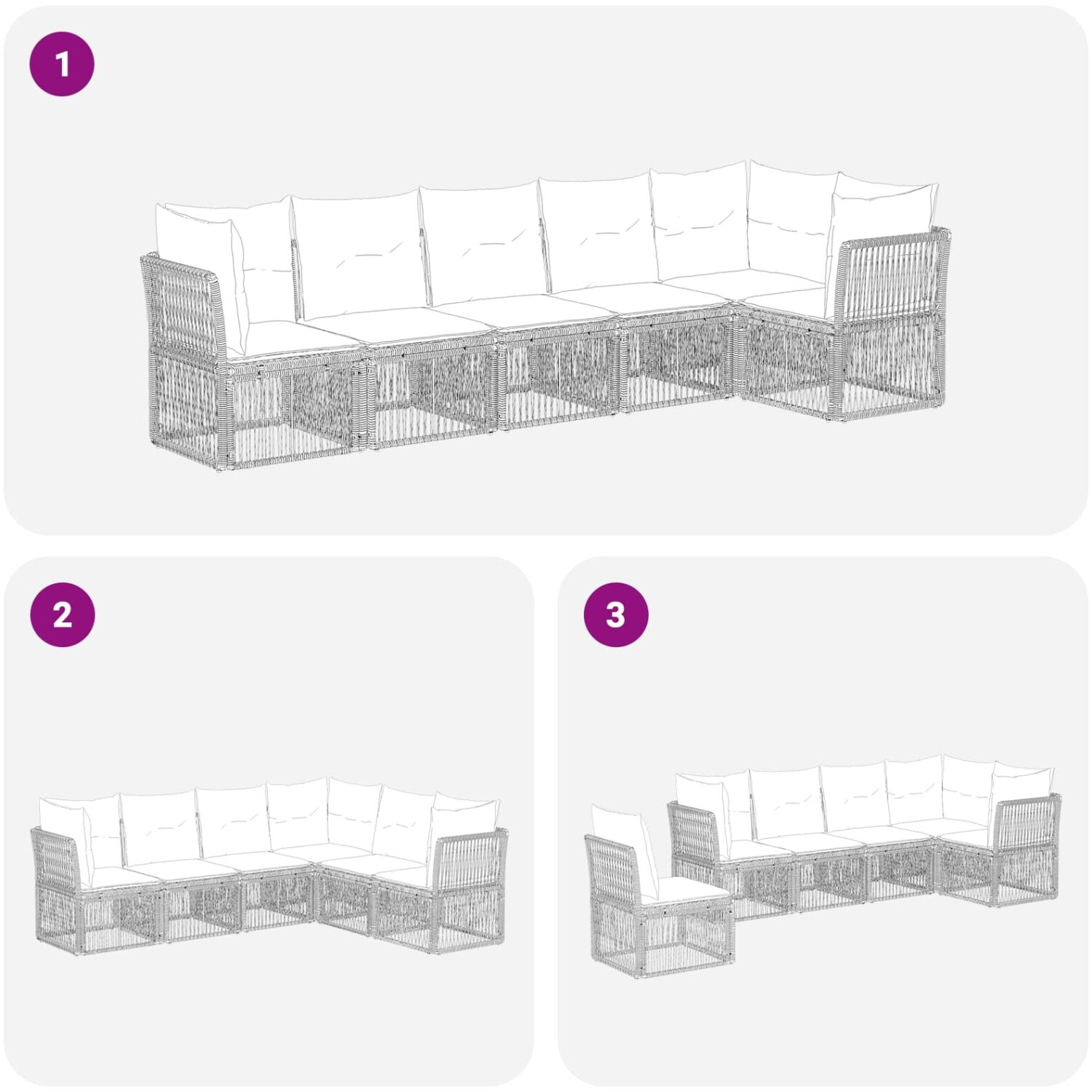 1

2

3