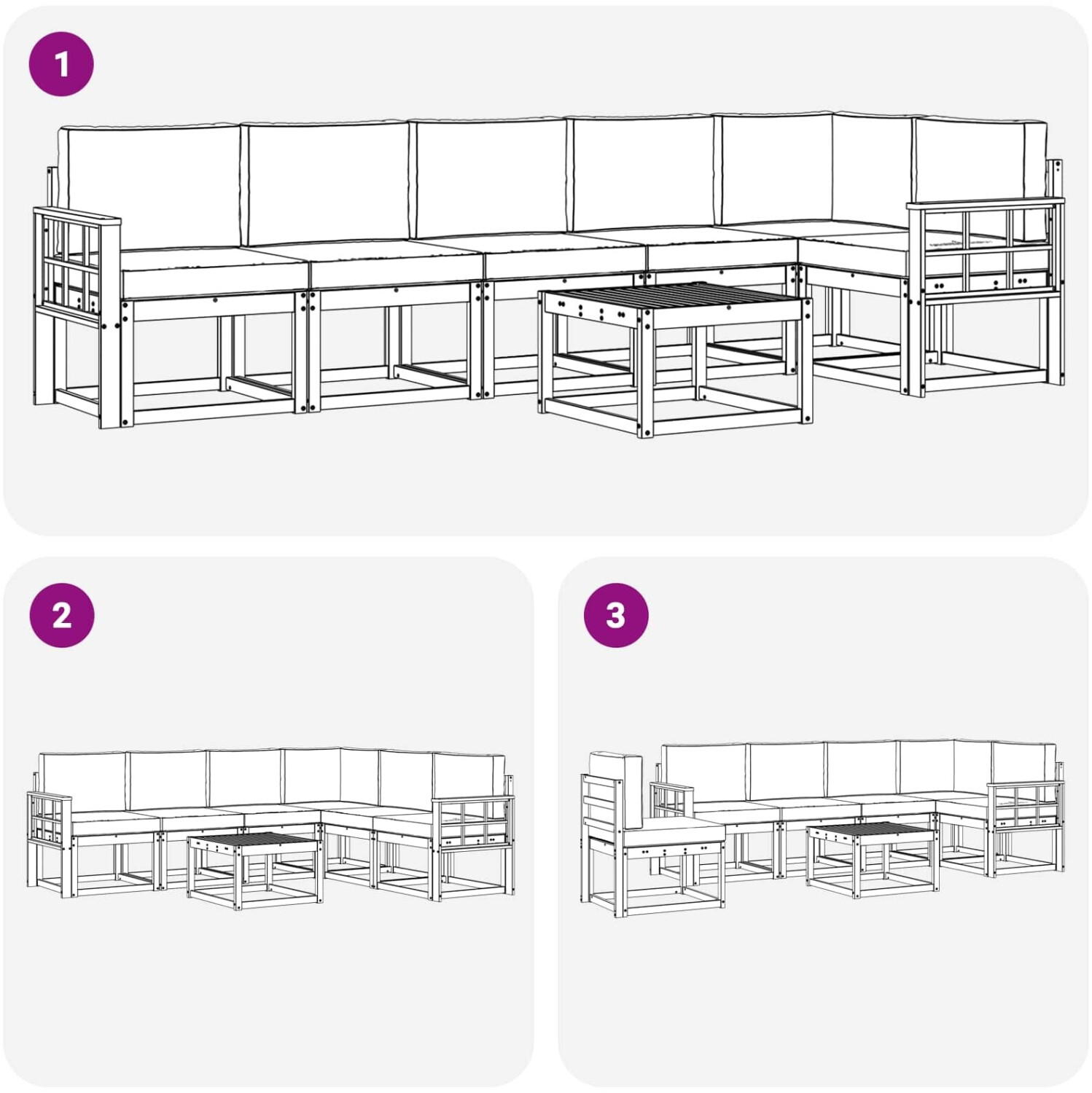 1

2

3