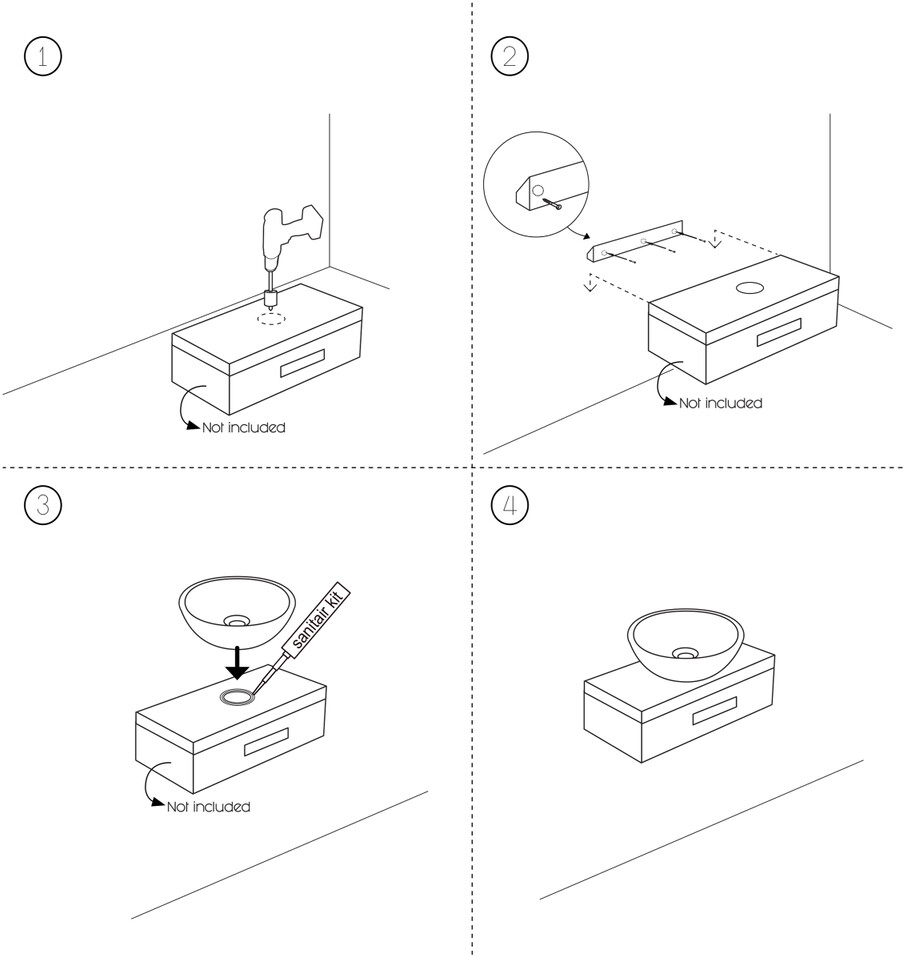 1

Not included

2

Not included

3

sanitair kit

Not included

4