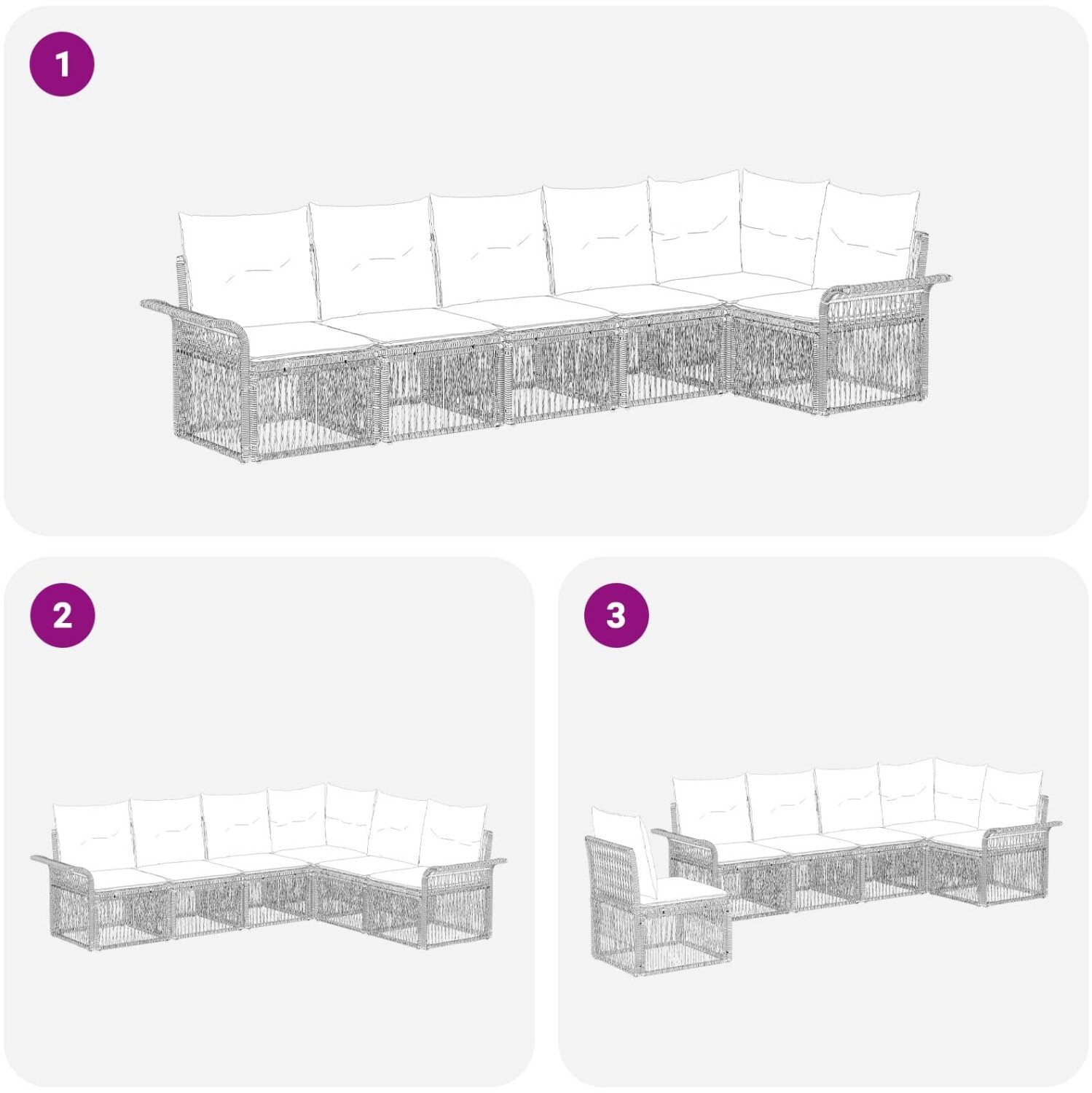 1

2

3