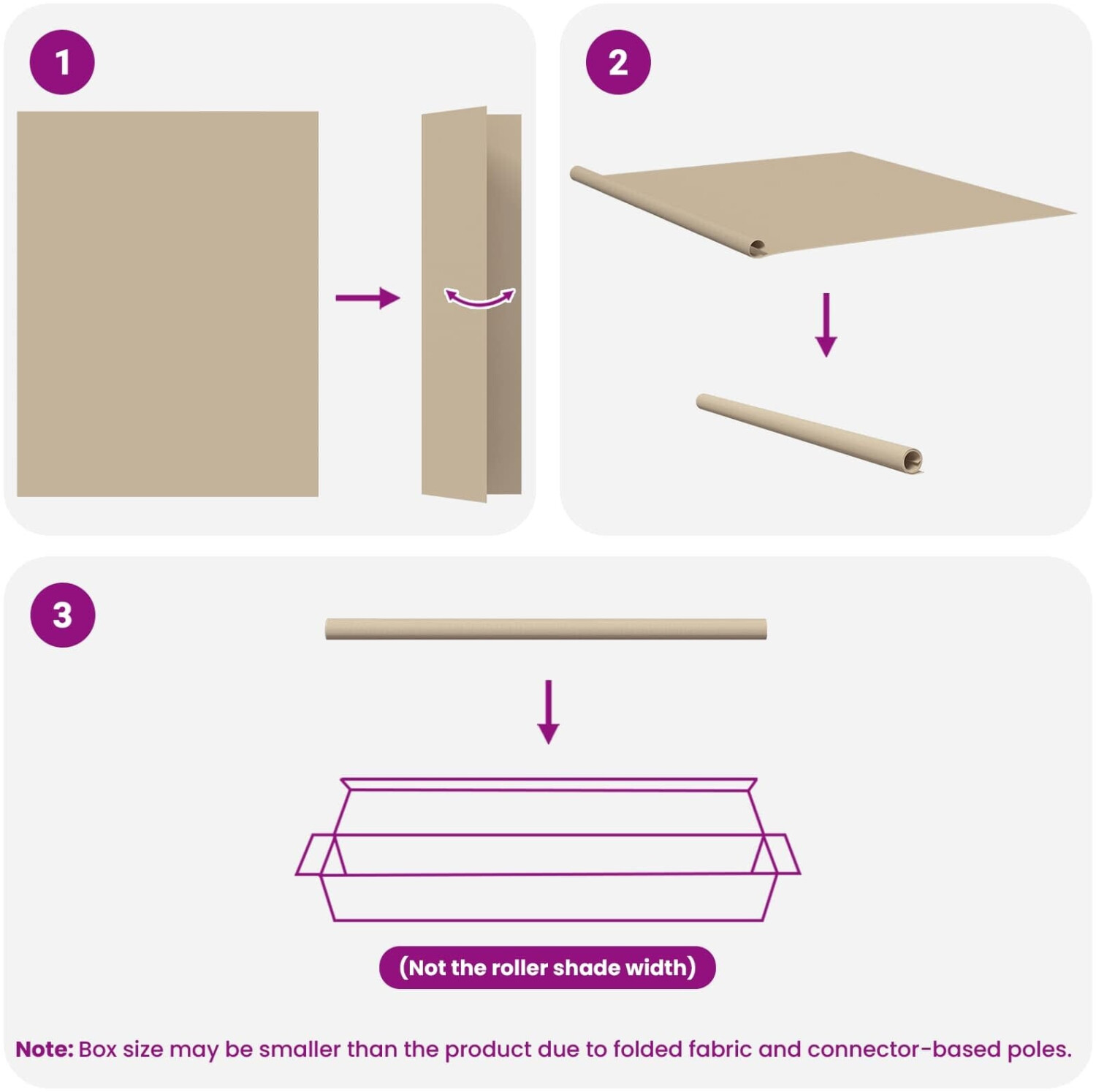 1

2

3

(Not the roller shade width)

Note: Box size may be smaller than the product due to folded fabric and connector-based poles.