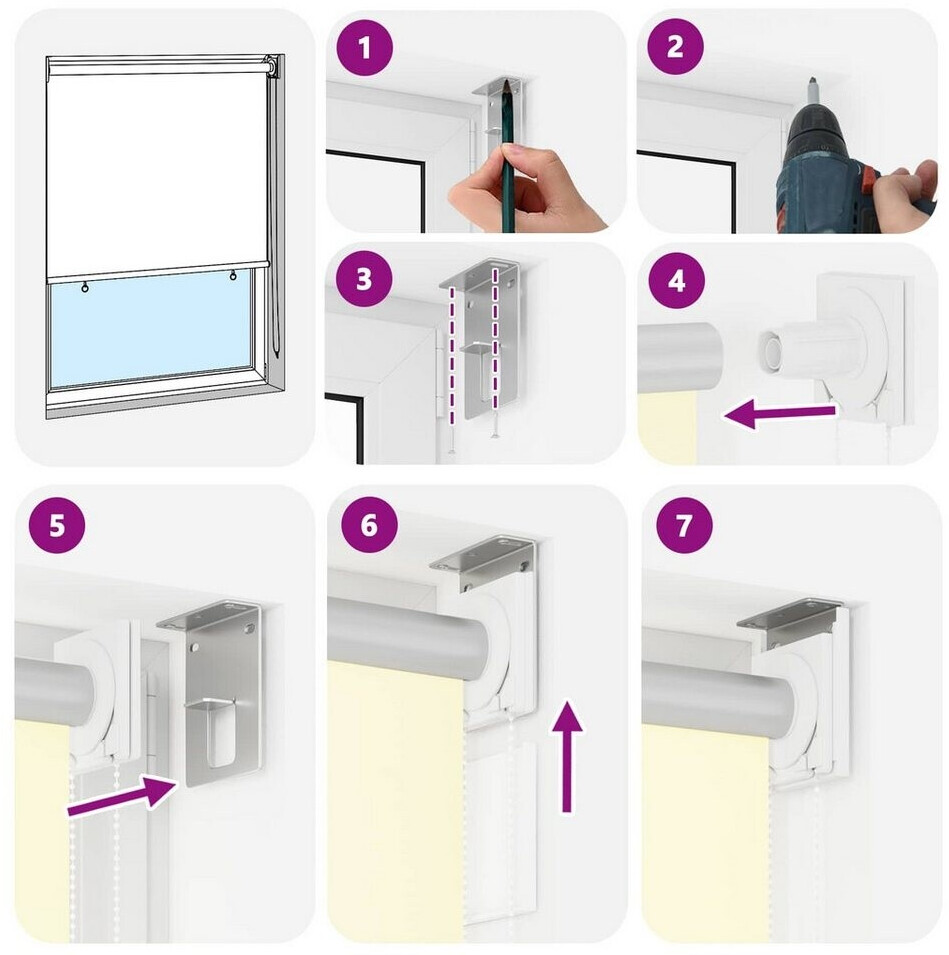 1
2
3
4
5
6
7