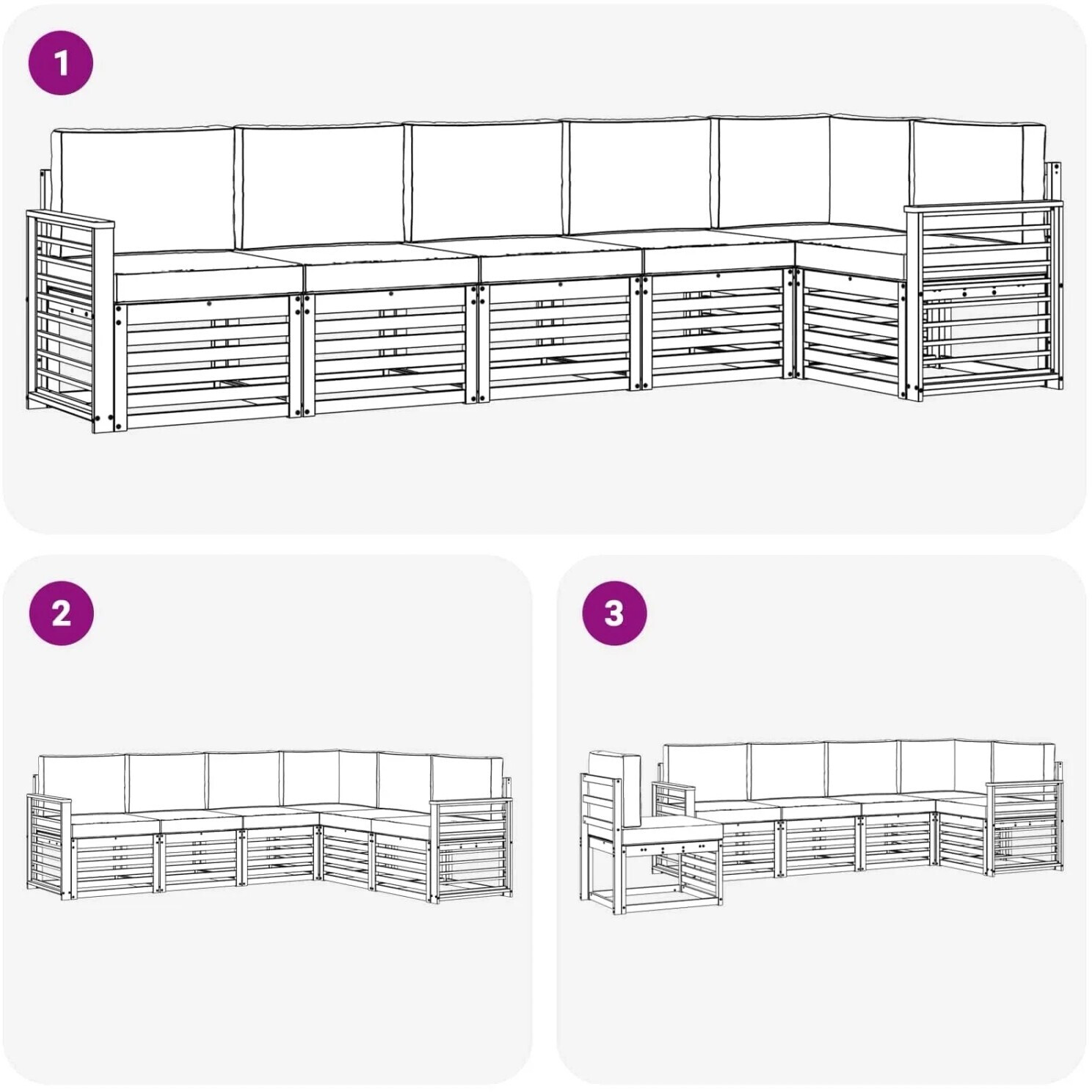 1

2

3