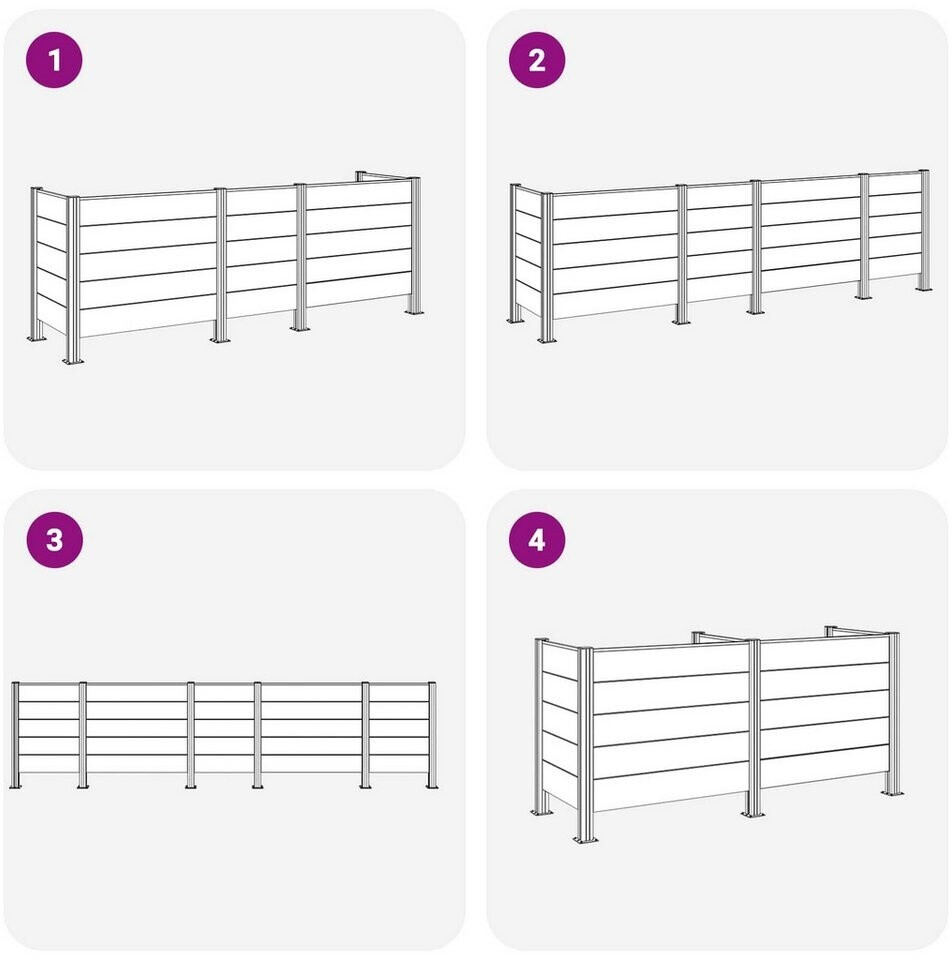 1

2

3

4