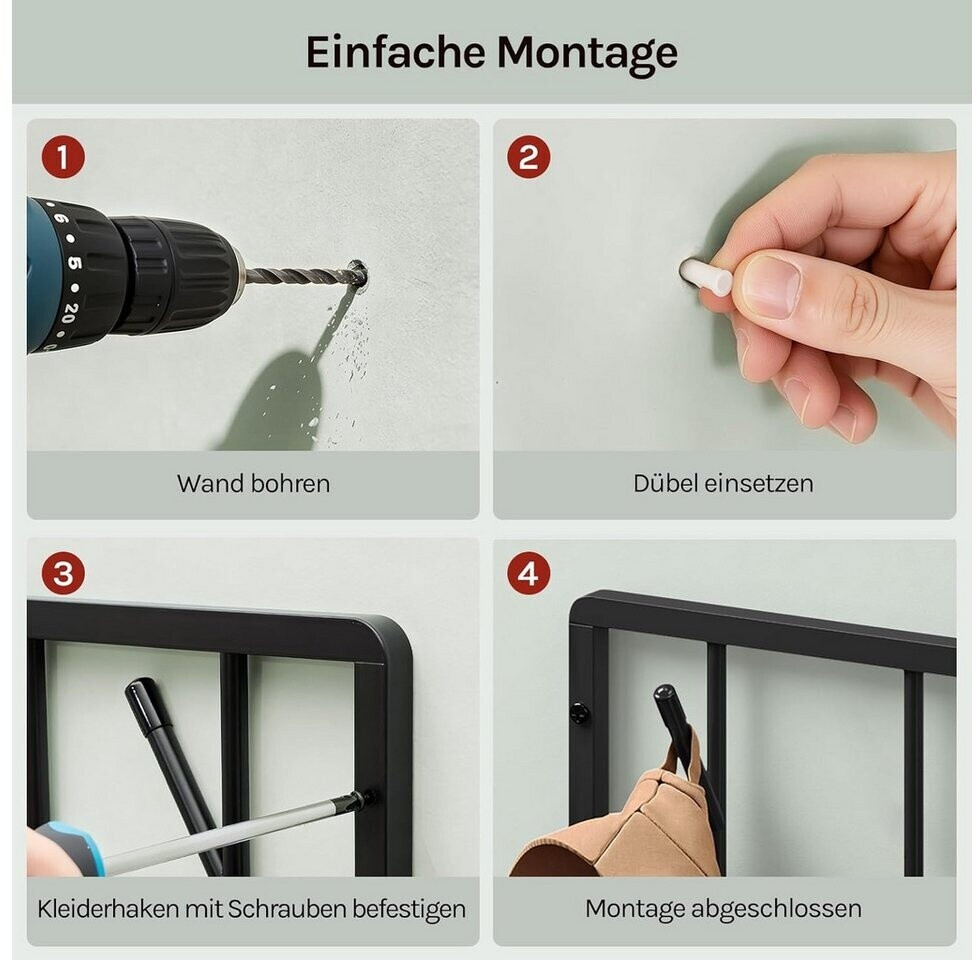 Einfache Montage

1

6 5 20

Wand bohren

2

Dübel einsetzen

3

Kleiderhaken mit Schrauben befestigen

4

Montage abgeschlossen