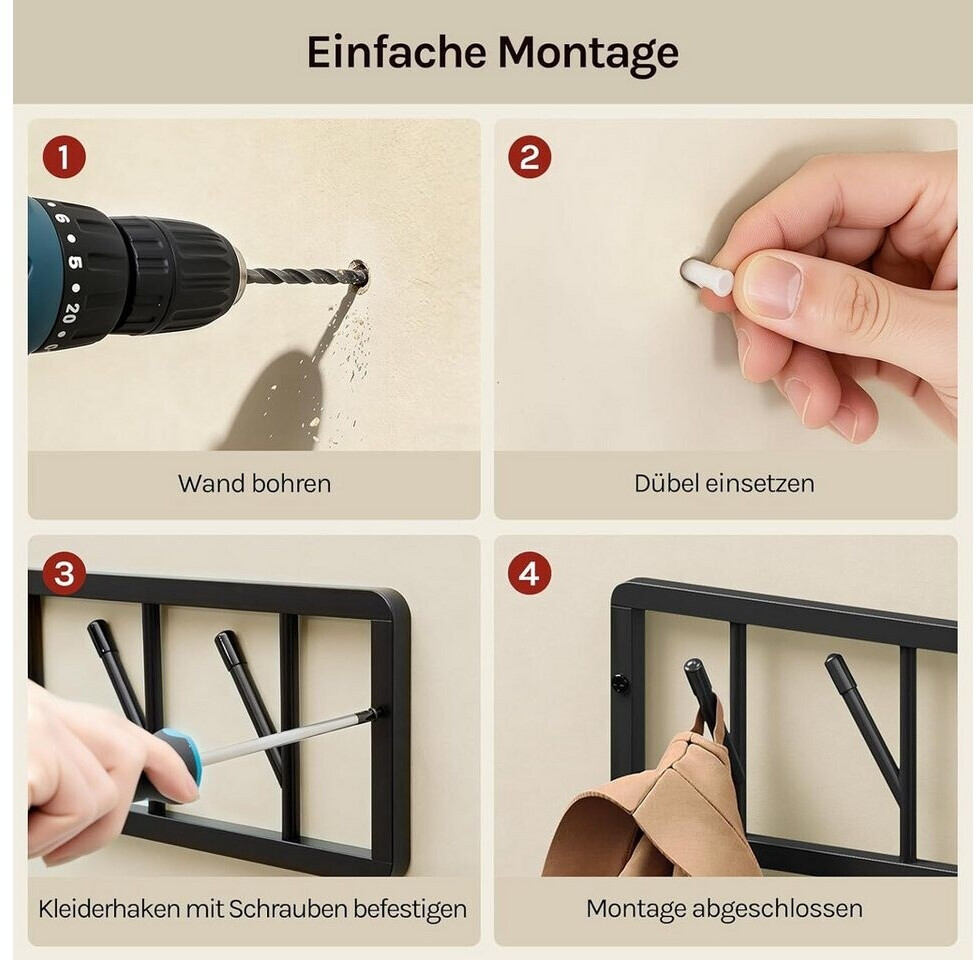 Einfache Montage

1

6 5 20

Wand bohren

2

Dübel einsetzen

3

Kleiderhaken mit Schrauben befestigen

4

Montage abgeschlossen