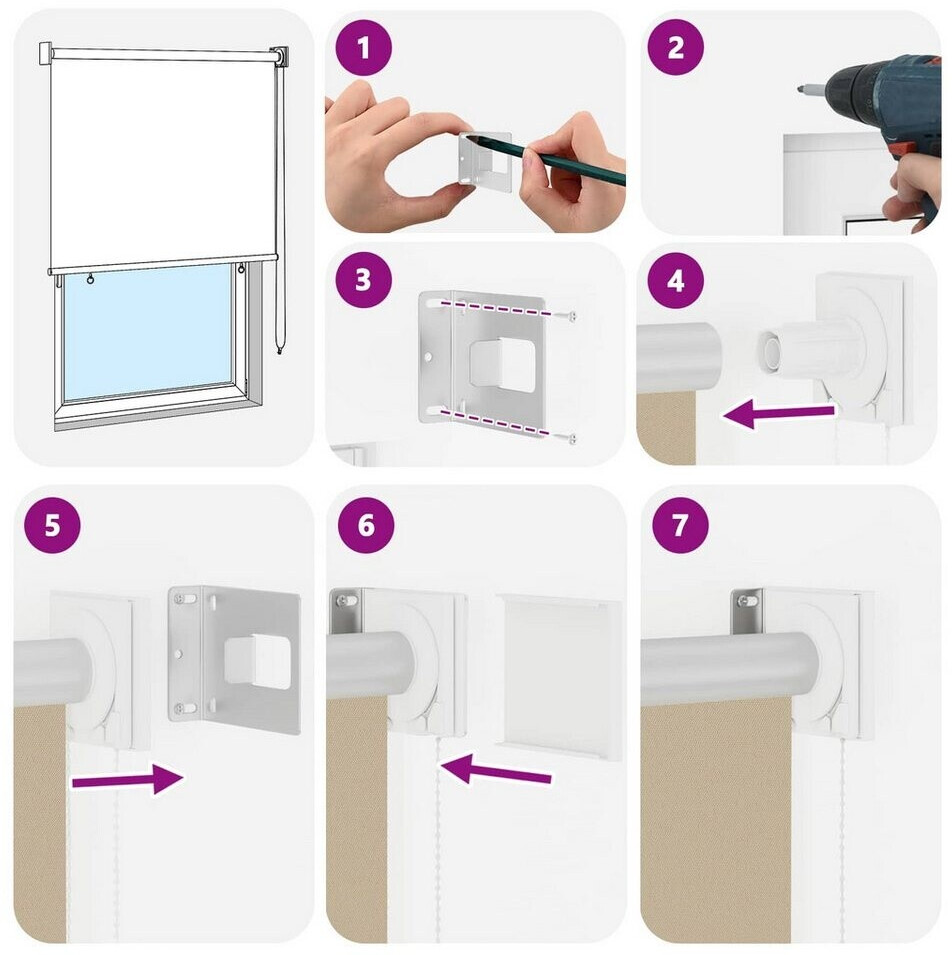 1
2
3
4
5
6
7