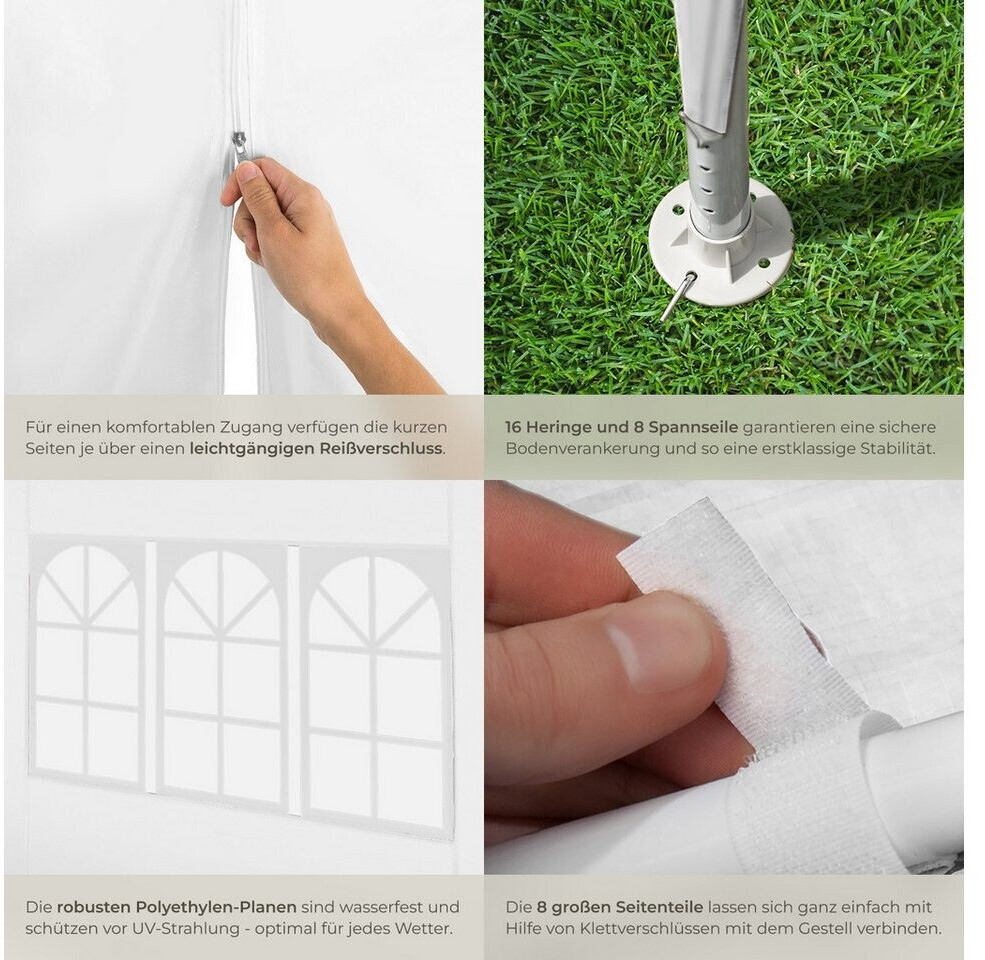 Für einen komfortablen Zugang verfügen die kurzen Seiten je über einen leichtgängigen Reißverschluss.

16 Heringe und 8 Spannseile garantieren eine sichere Bodenverankerung und so eine erstklassige Stabilität.

Die robusten Polyethylen-Planen sind wasserfest und schützen vor UV-Strahlung - optimal für jedes Wetter.

Die 8 großen Seitenteile lassen sich ganz einfach mit Hilfe von Klettverschlüssen mit dem Gestell verbinden.