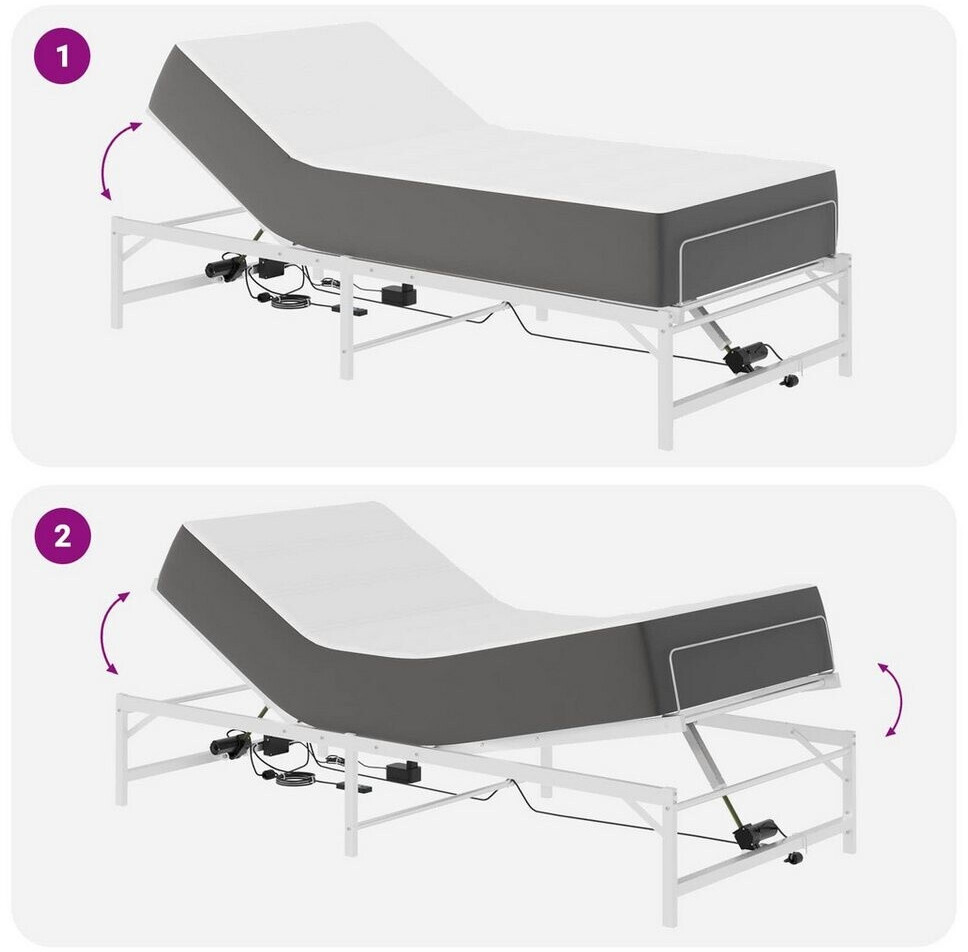 1

2