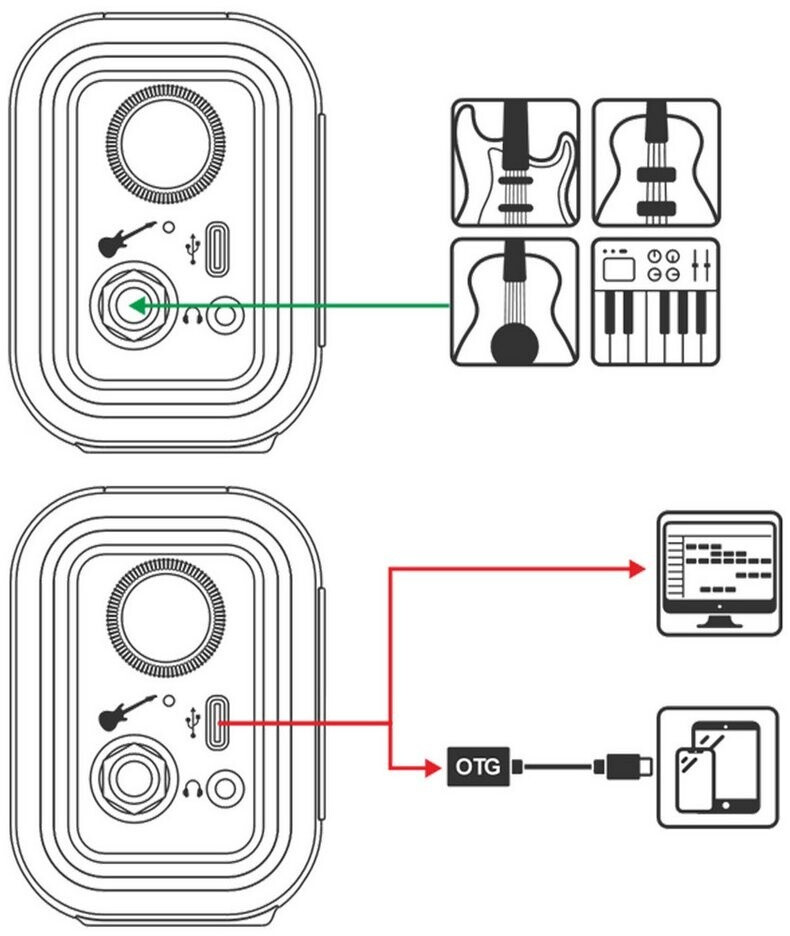 OTG