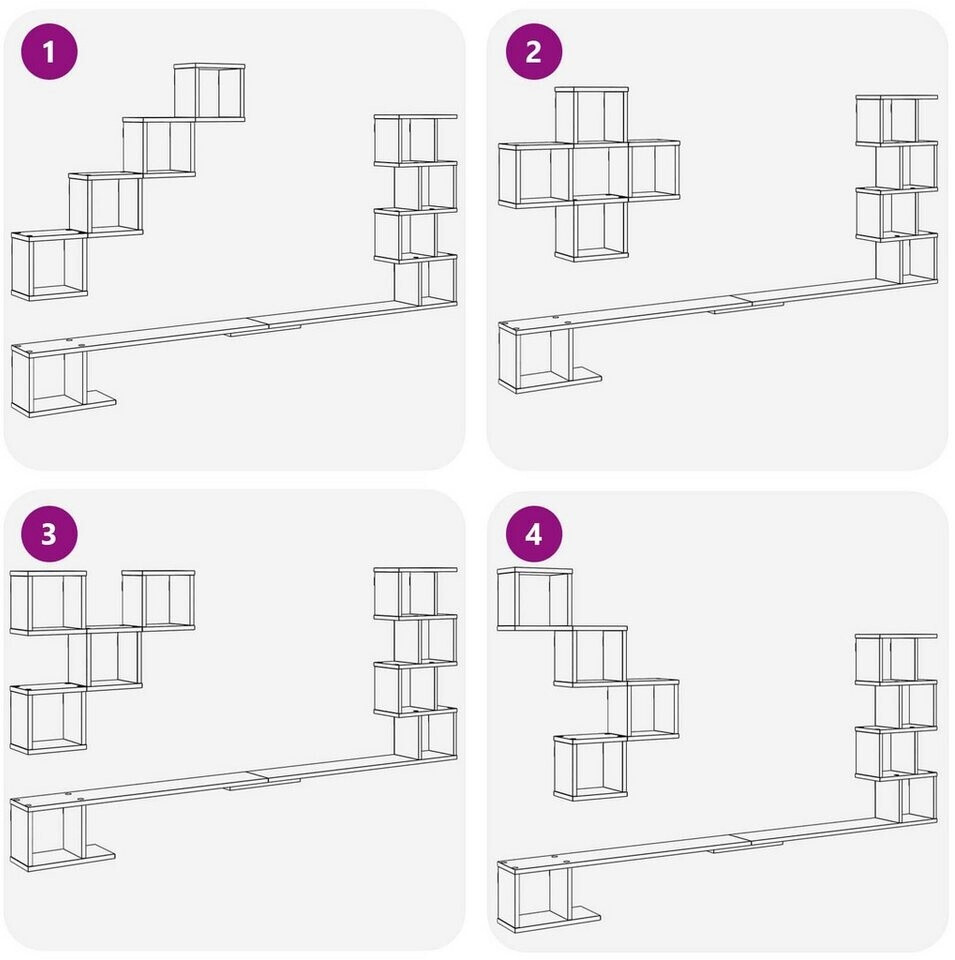 1

2

3

4