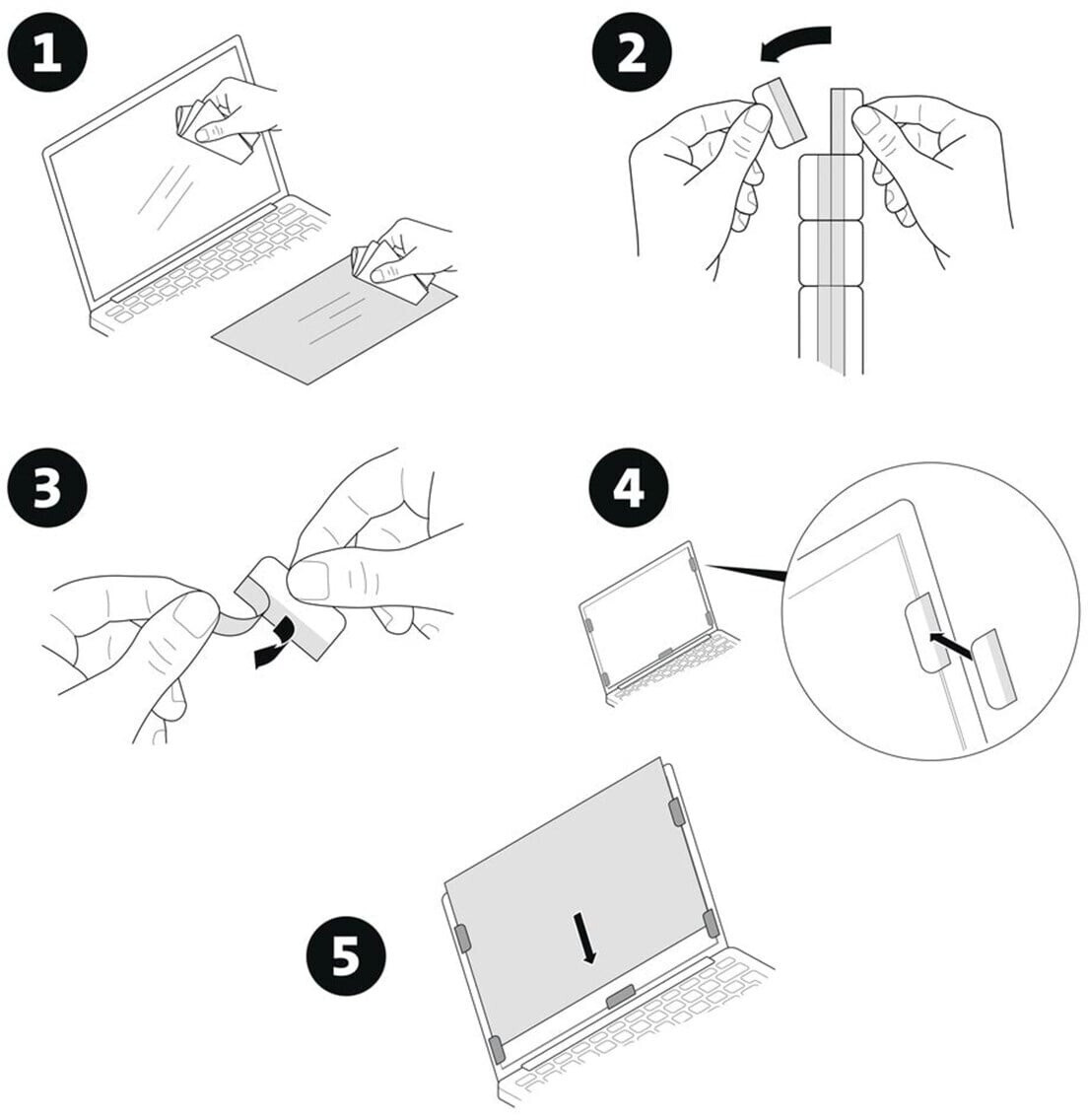 1

2

3

4

5