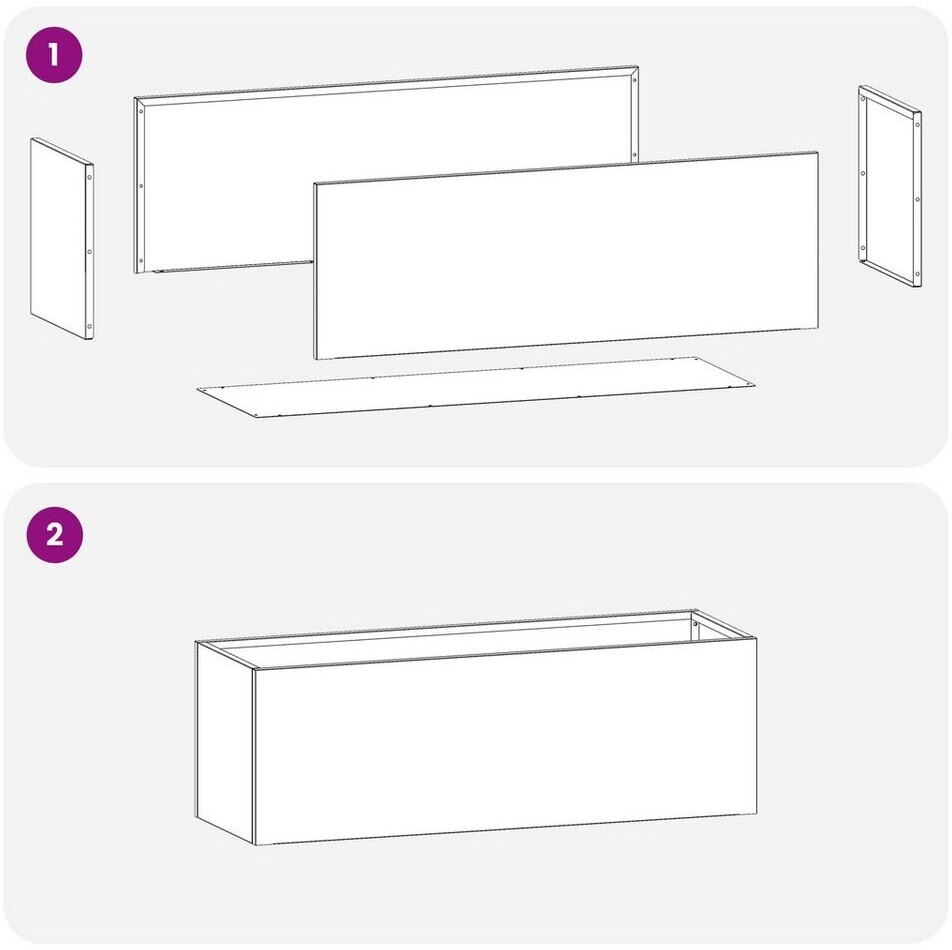 1

2