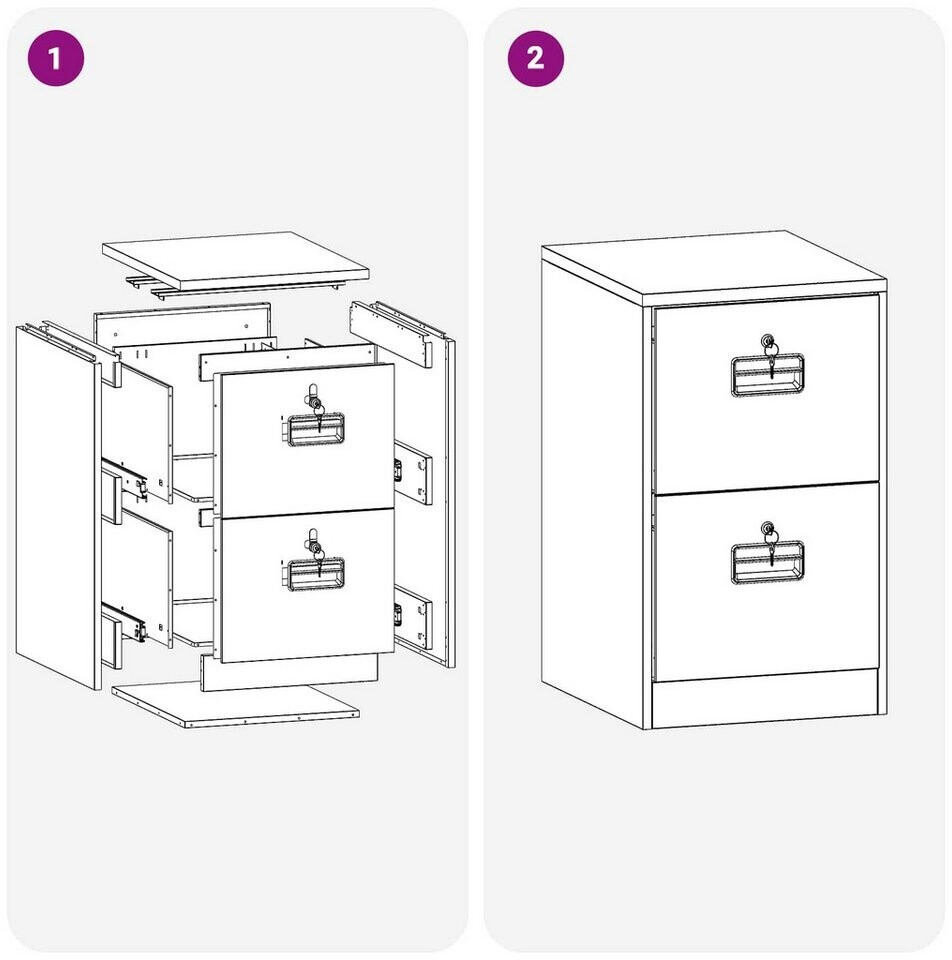 1

2