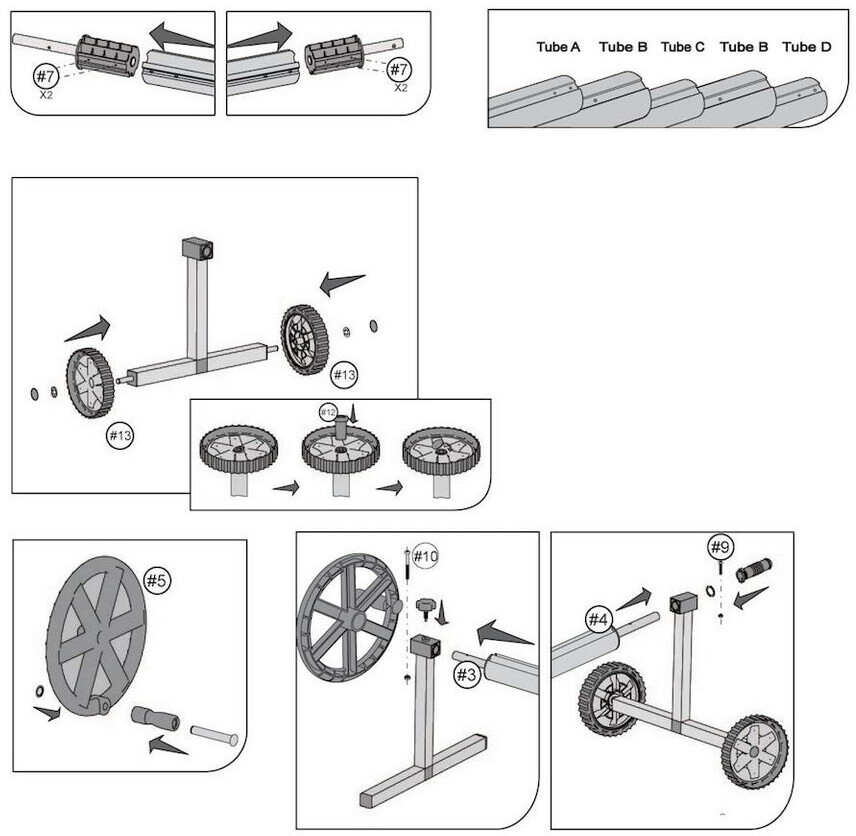 #7
X2

#7
X2

Tube A Tube B Tube C Tube B Tube D

#13

#13

#12

#5

#10

#3

#9

#4