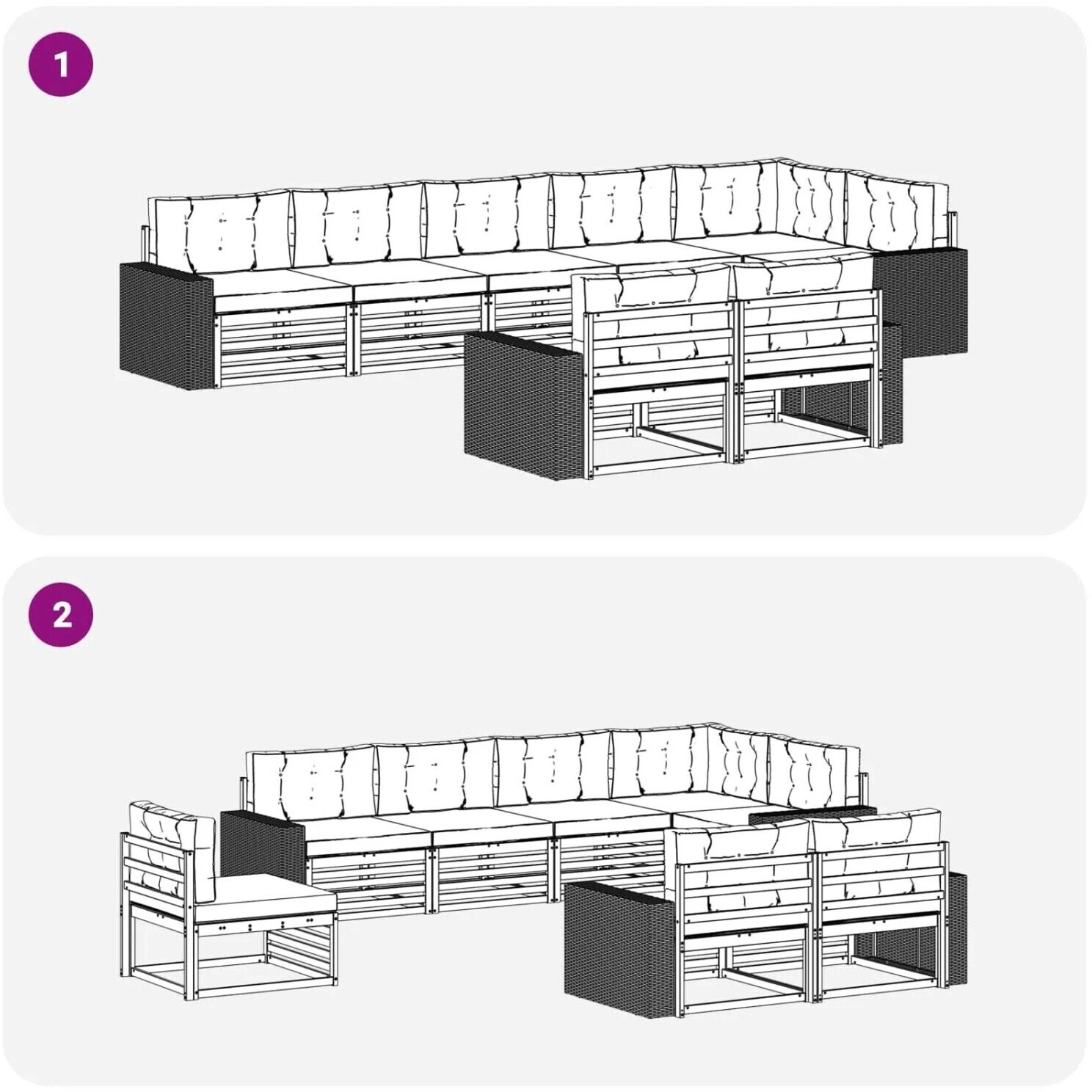 1

2