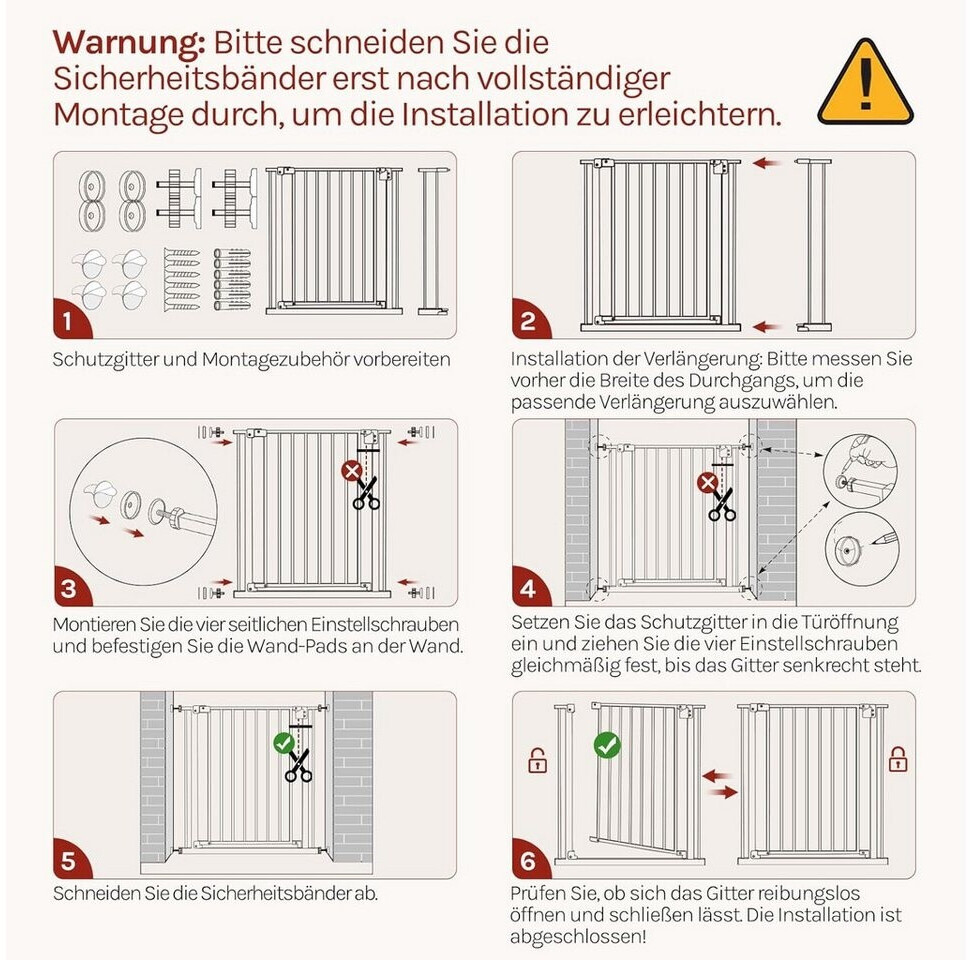 Warnung: Bitte schneiden Sie die Sicherheitsbänder erst nach vollständiger Montage durch, um die Installation zu erleichtern.

1

Schutzgitter und Montagezubehör vorbereiten

2

Installation der Verlängerung: Bitte messen Sie vorher die Breite des Durchgangs, um die passende Verlängerung auszuwählen.

3

Montieren Sie die vier seitlichen Einstellschrauben und befestigen Sie die Wand-Pads an der Wand.

4

Setzen Sie das Schutzgitter in die Türöffnung ein und ziehen Sie die vier Einstellschrauben gleichmäßig fest, bis das Gitter senkrecht steht.

5

Schneiden Sie die Sicherheitsbänder ab.

6

Prüfen Sie, ob sich das Gitter reibungslos öffnen und schließen lässt. Die Installation ist abgeschlossen!