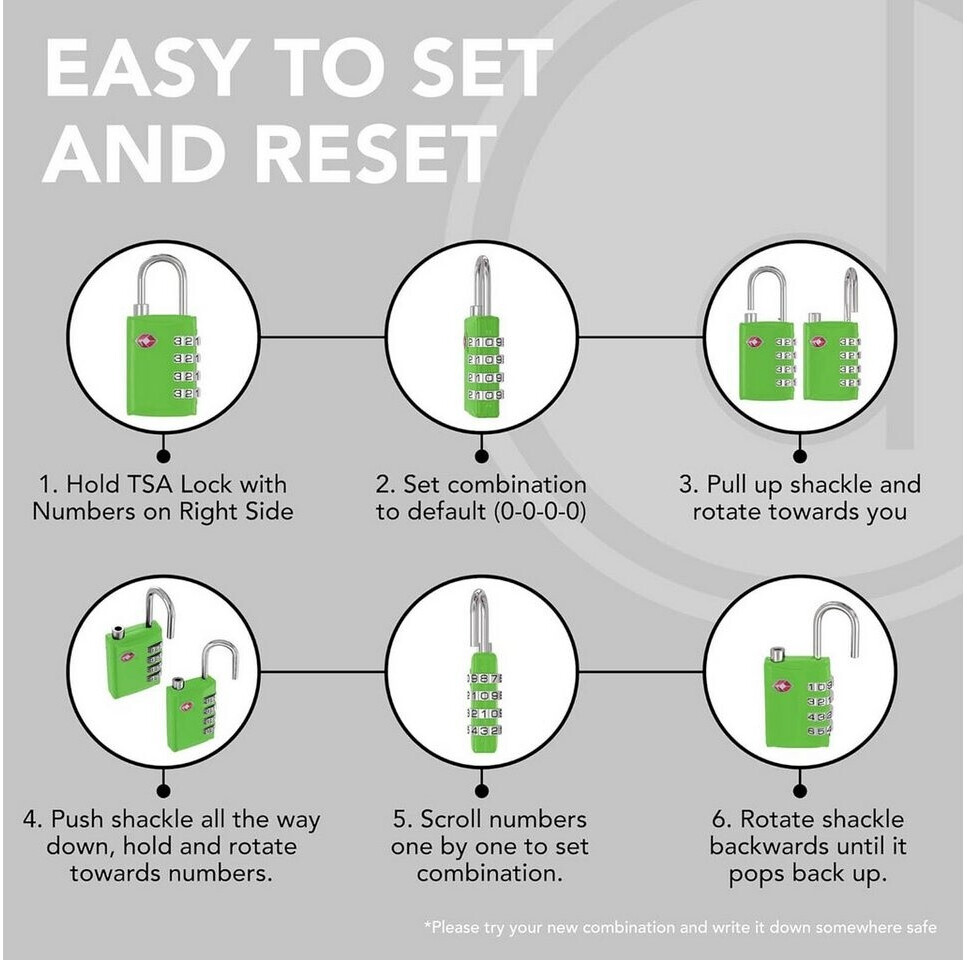 EASY TO SET AND RESET

1. Hold TSA Lock with Numbers on Right Side

2. Set combination to default (0-0-0-0)

3. Pull up shackle and rotate towards you

4. Push shackle all the way down, hold and rotate towards numbers.

5. Scroll numbers one by one to set combination.

6. Rotate shackle backwards until it pops back up.

*Please try your new combination and write it down somewhere safe