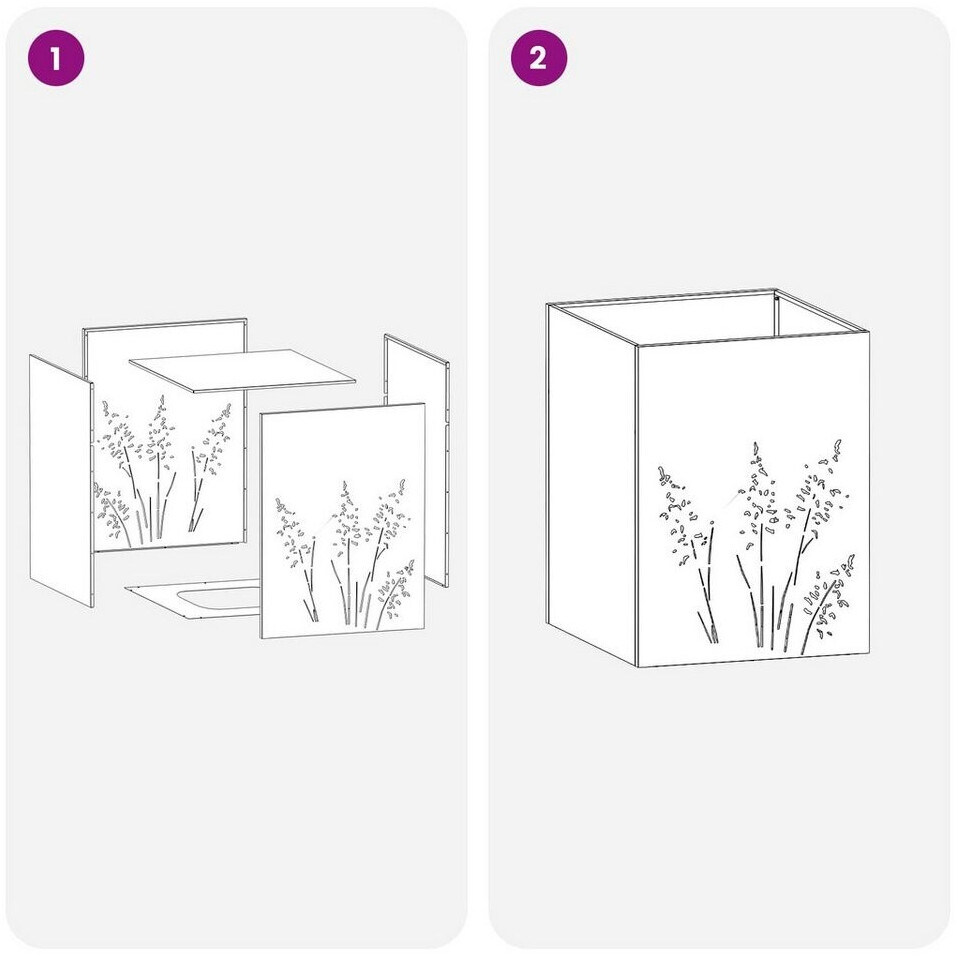 1

2