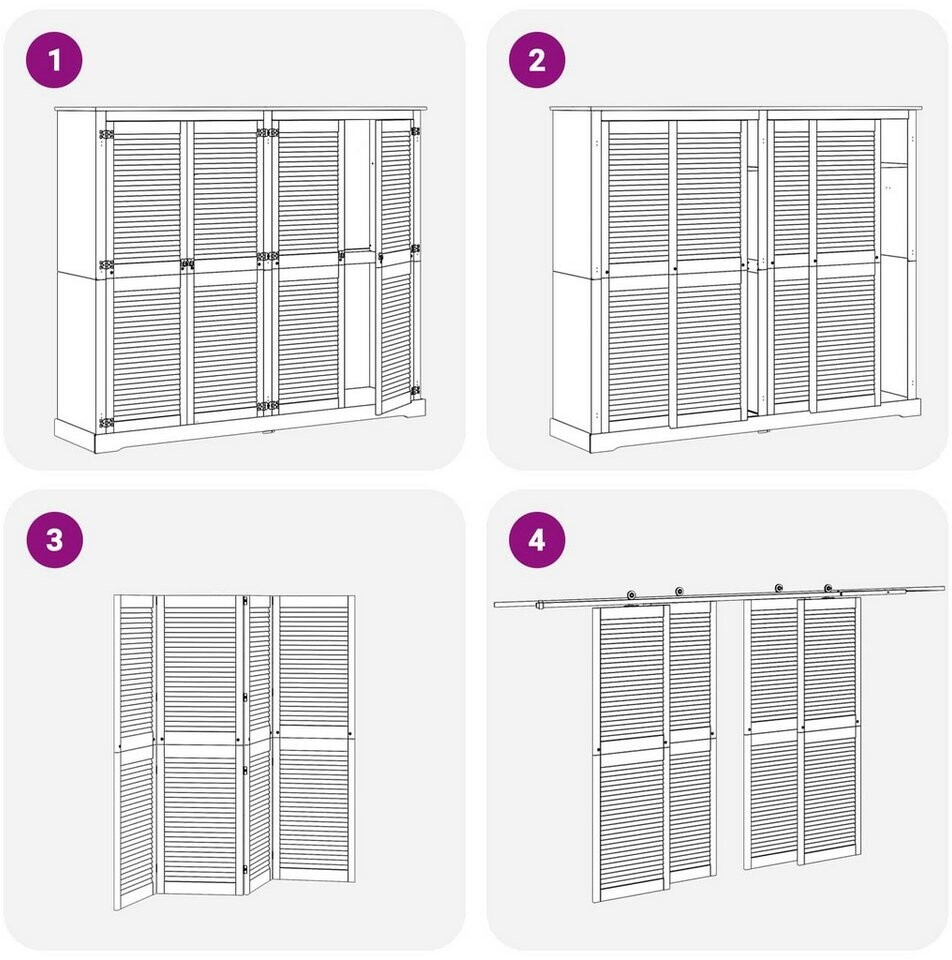 1

2

3

4