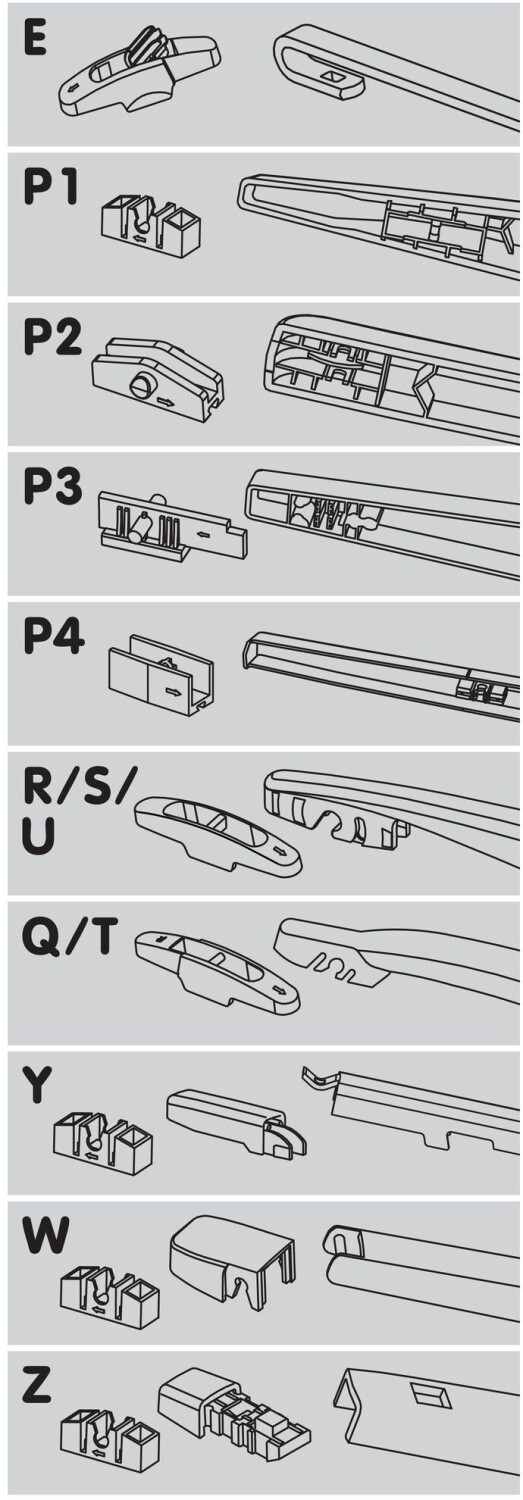 E

P1

P2

P3

P4

R/S/U

Q/T

Y

W

Z