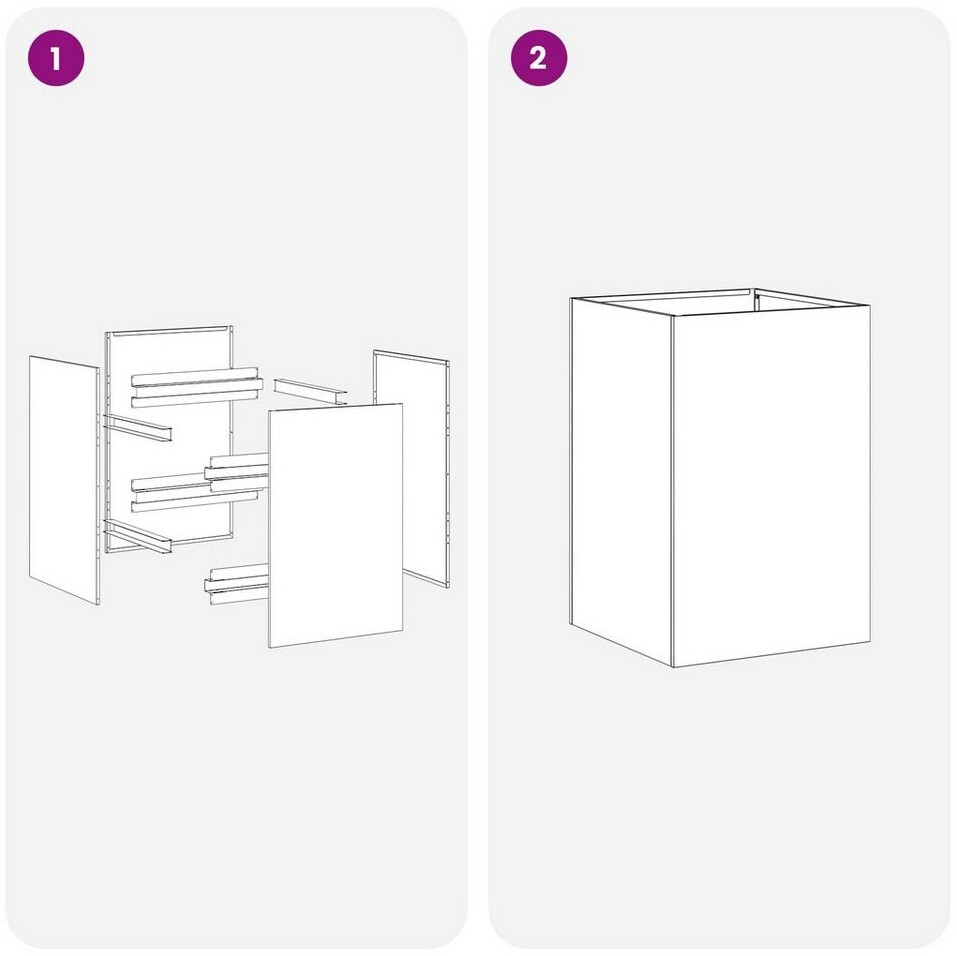 1

2