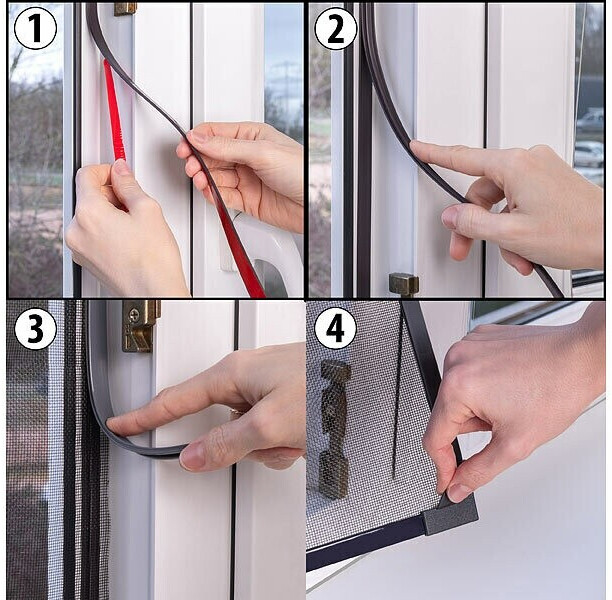 1
2
3
4