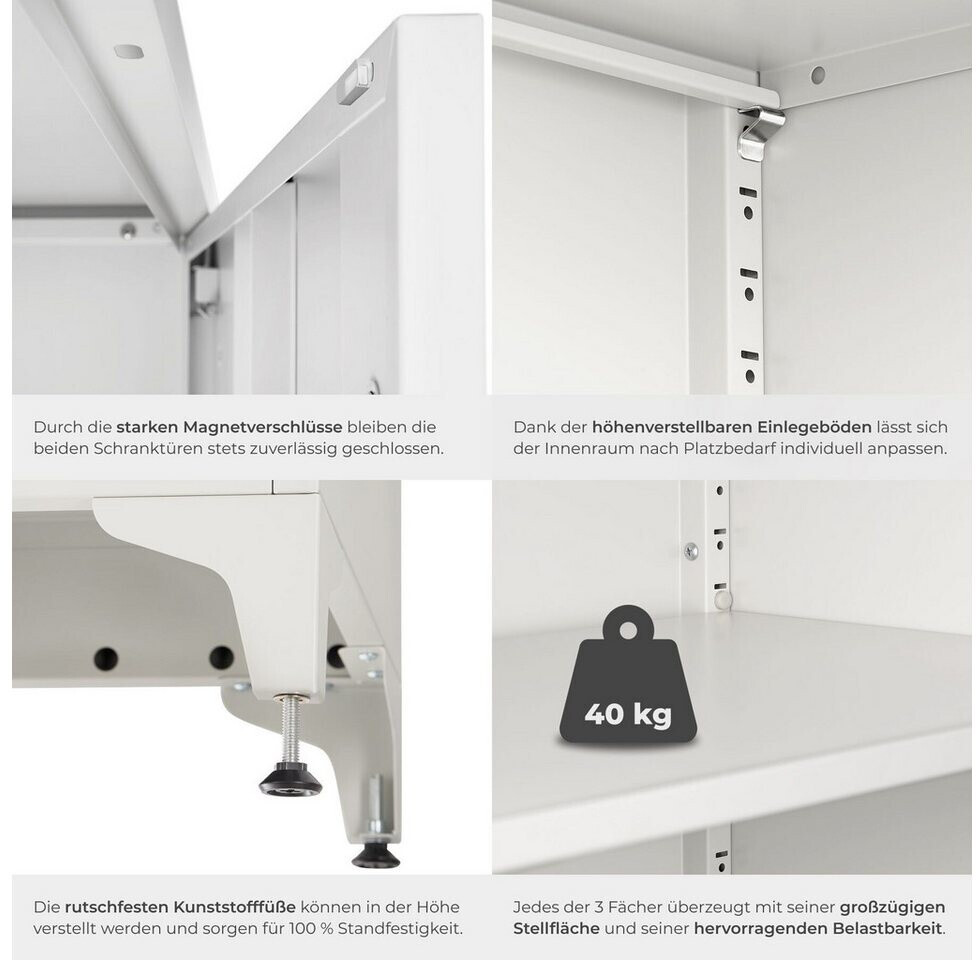 Durch die starken Magnetverschlüsse bleiben die beiden Schranktüren stets zuverlässig geschlossen.

Dank der höhenverstellbaren Einlegeböden lässt sich der Innenraum nach Platzbedarf individuell anpassen.

40 kg

Die rutschfesten Kunststofffüße können in der Höhe verstellt werden und sorgen für 100 % Standfestigkeit.

Jedes der 3 Fächer überzeugt mit seiner großzügigen Stellfläche und seiner hervorragenden Belastbarkeit.