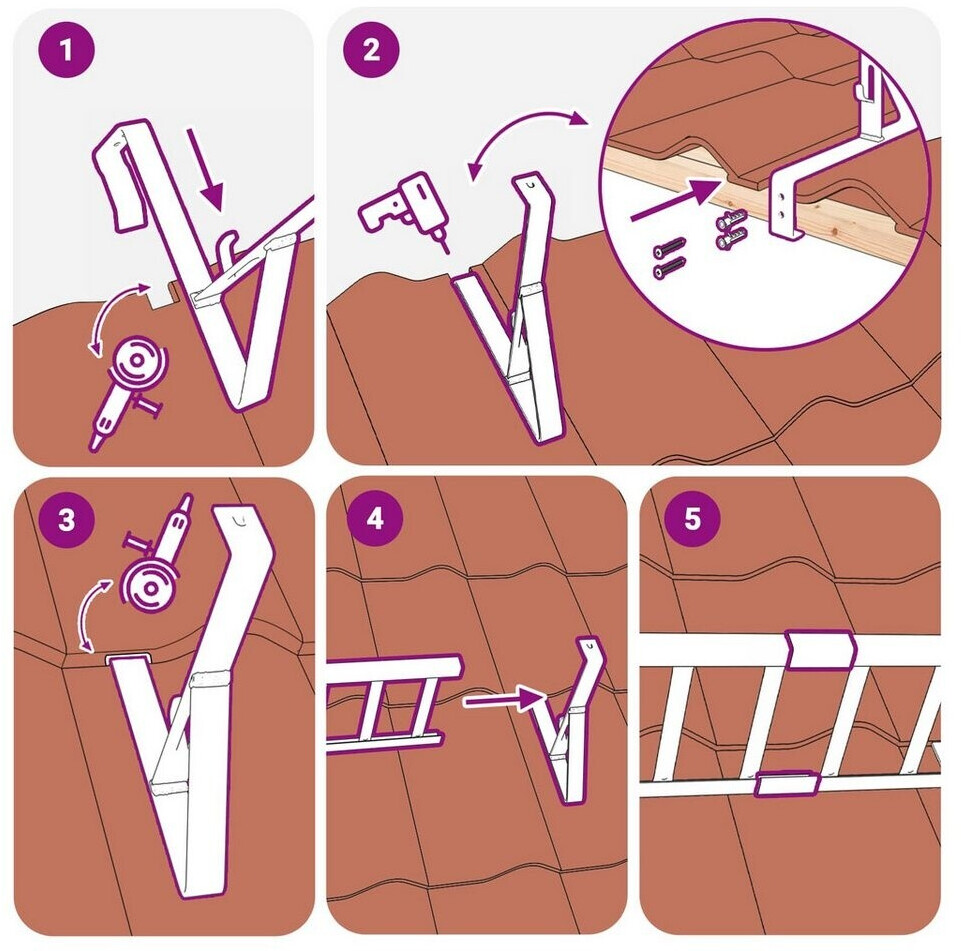 1

2

3

4

5