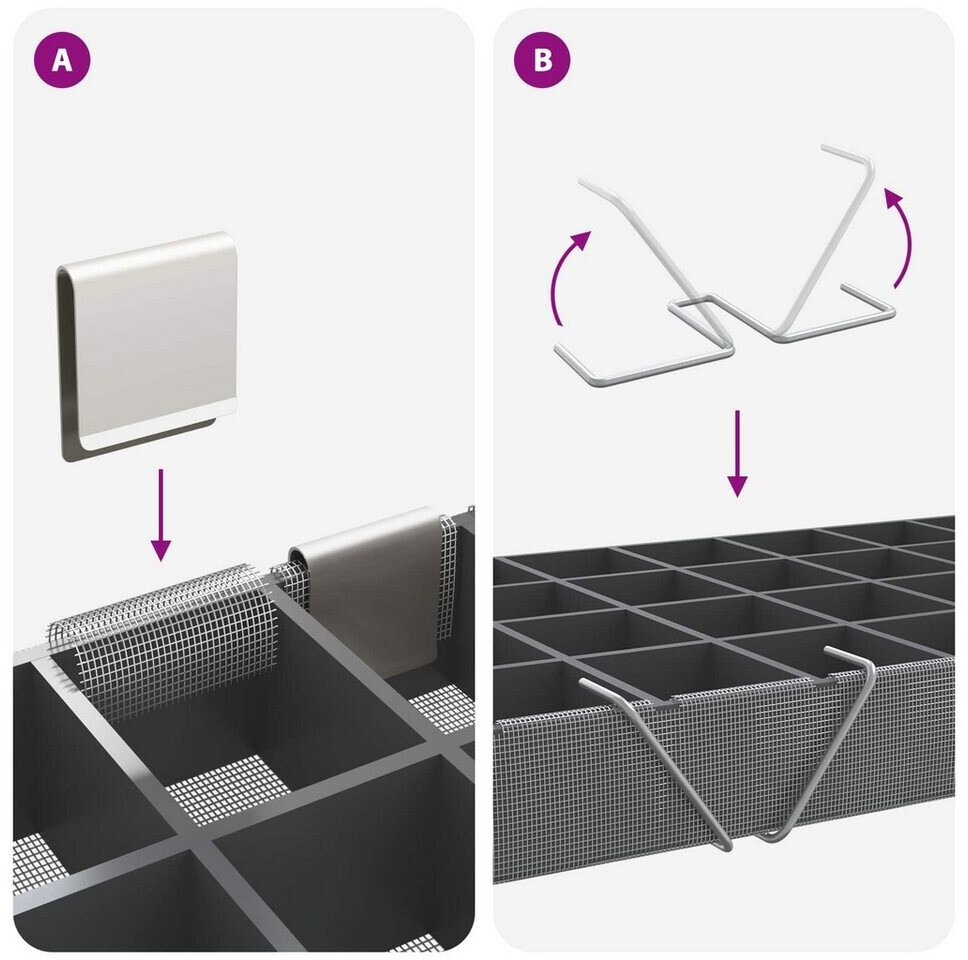 A

B