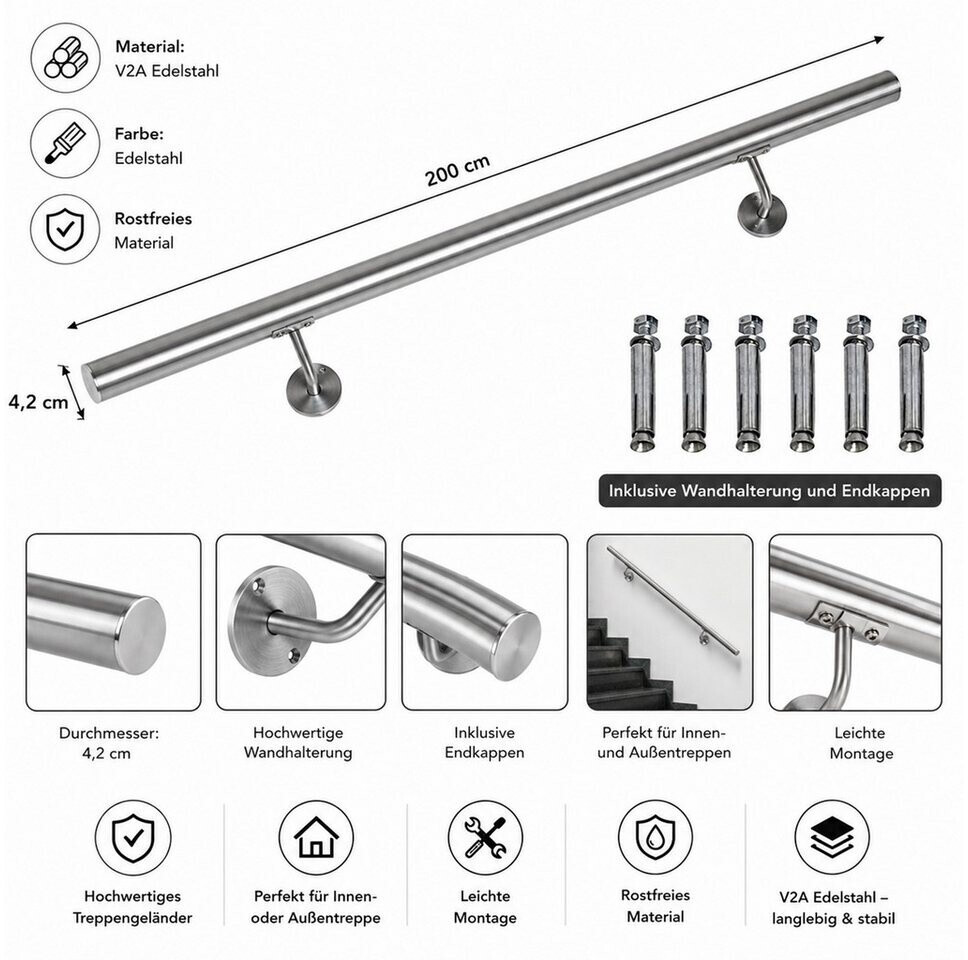 Material:
V2A Edelstahl

Farbe:
Edelstahl

Rostfreies
Material

200 cm

4,2 cm

Inklusive Wandhalterung und Endkappen

Durchmesser:
4,2 cm

Hochwertige
Wandhalterung

Inklusive
Endkappen

Perfekt für Innen-
und Außentreppen

Leichte
Montage

Hochwertiges
Treppengeländer

Perfekt für Innen-
oder Außentreppe

Leichte
Montage

Rostfreies
Material

V2A Edelstahl –
langlebig & stabil