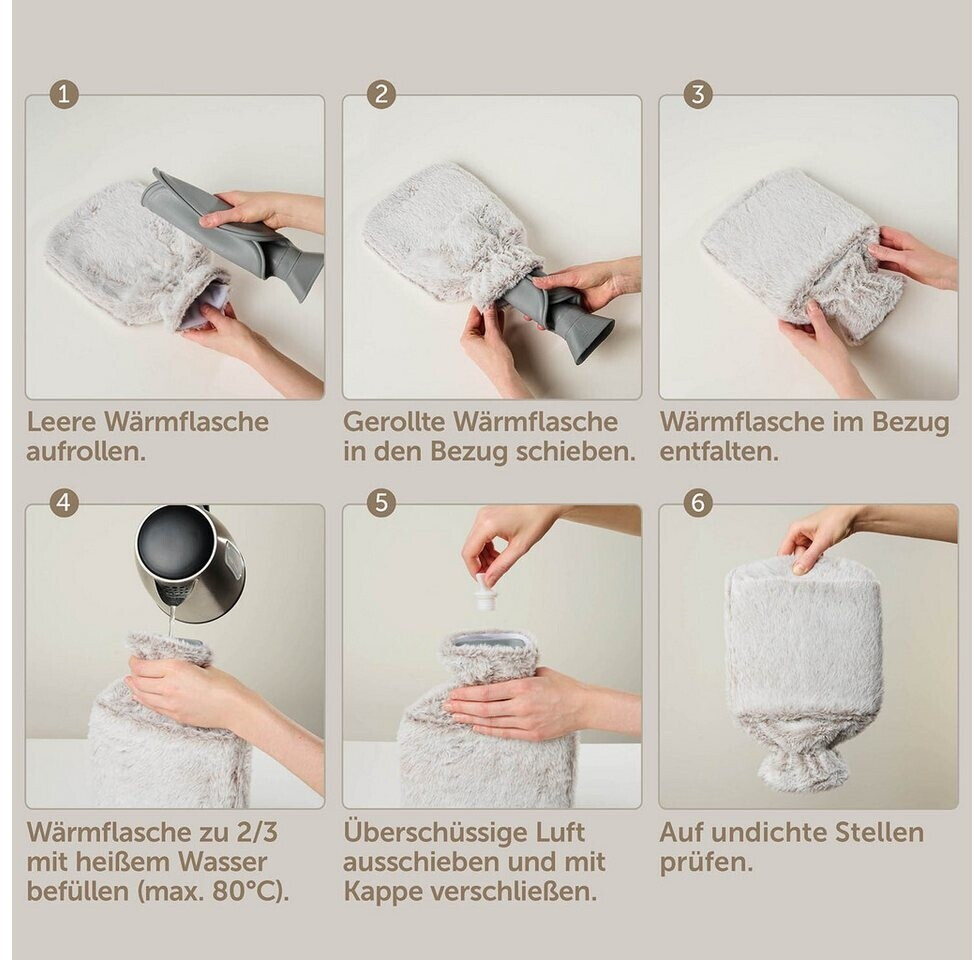 1

Leere Wärmflasche aufrollen.

2

Gerollte Wärmflasche in den Bezug schieben.

3

Wärmflasche im Bezug entfalten.

4

Wärmflasche zu 2/3 mit heißem Wasser befüllen (max. 80°C).

5

Überschüssige Luft ausschieben und mit Kappe verschließen.

6

Auf undichte Stellen prüfen.