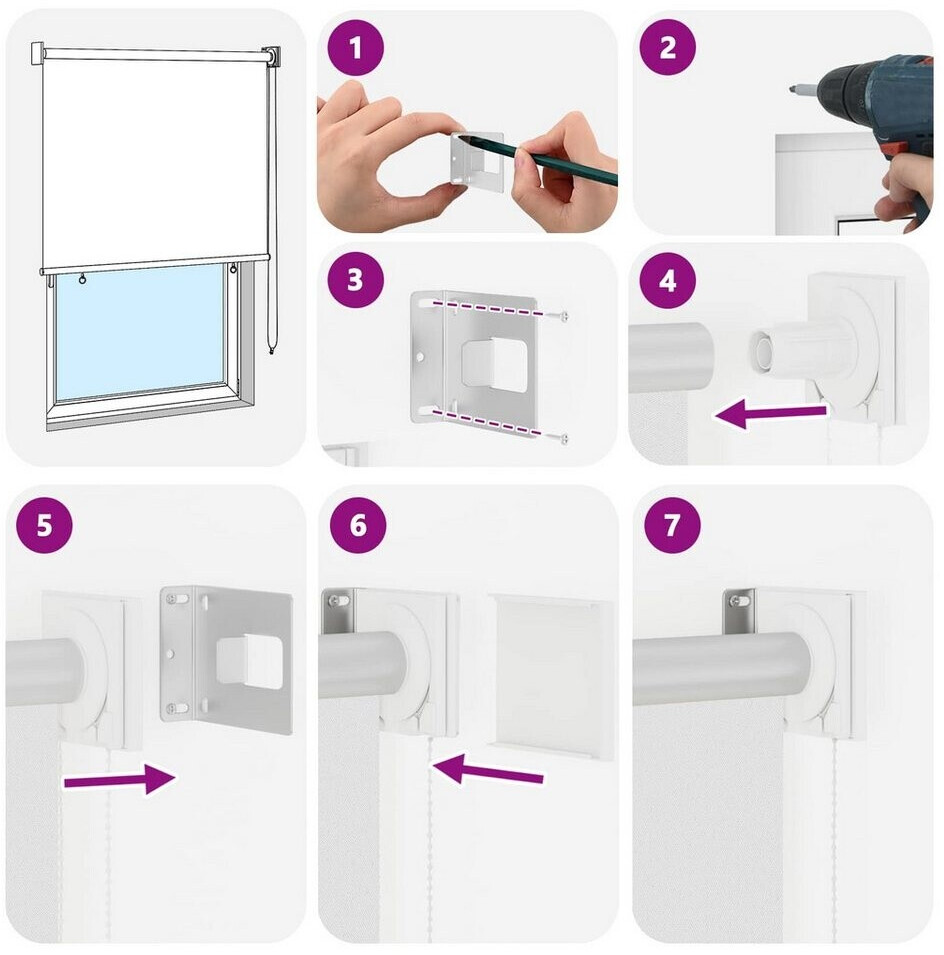 1

2

3

4

5

6

7