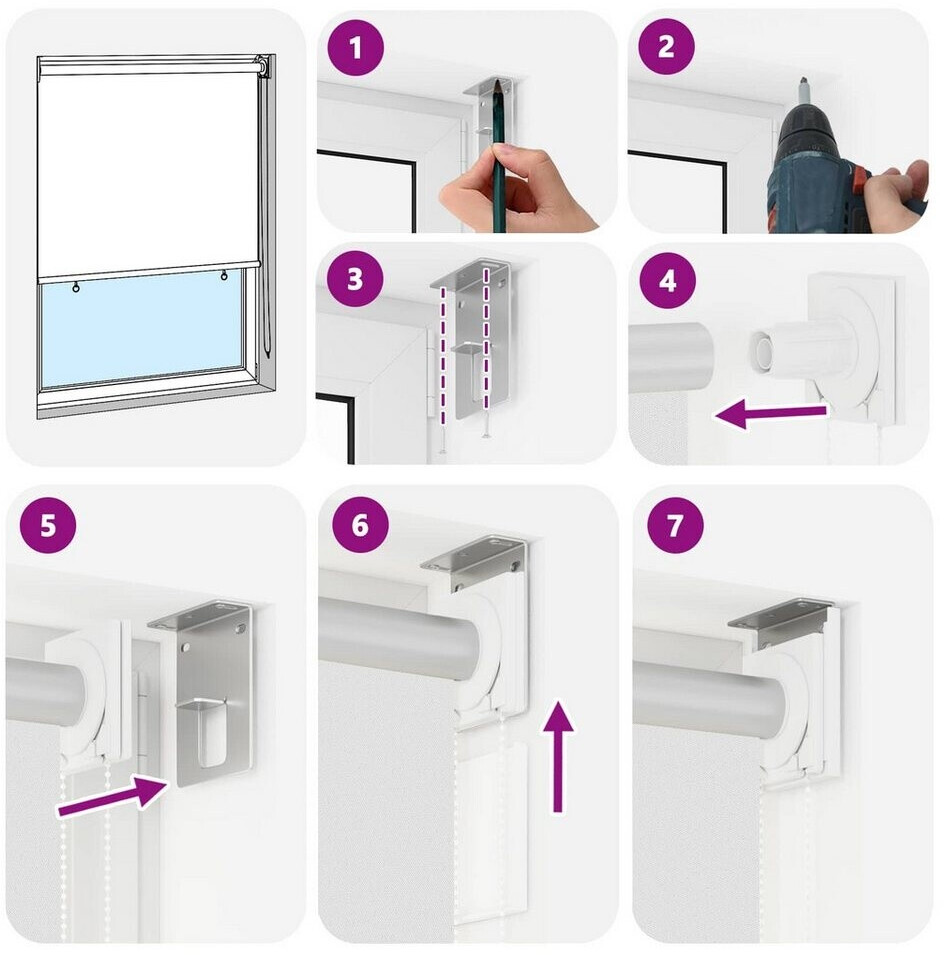 1
2
3
4
5
6
7