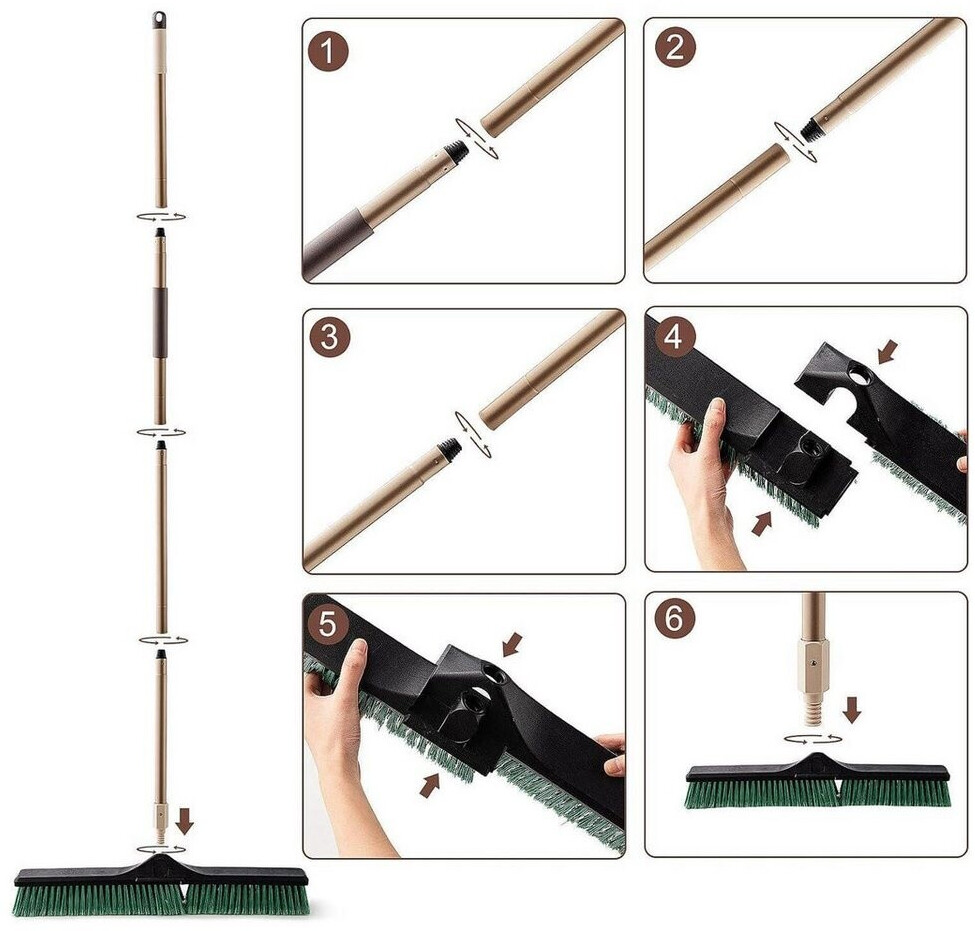 1

2

3

4

5

6