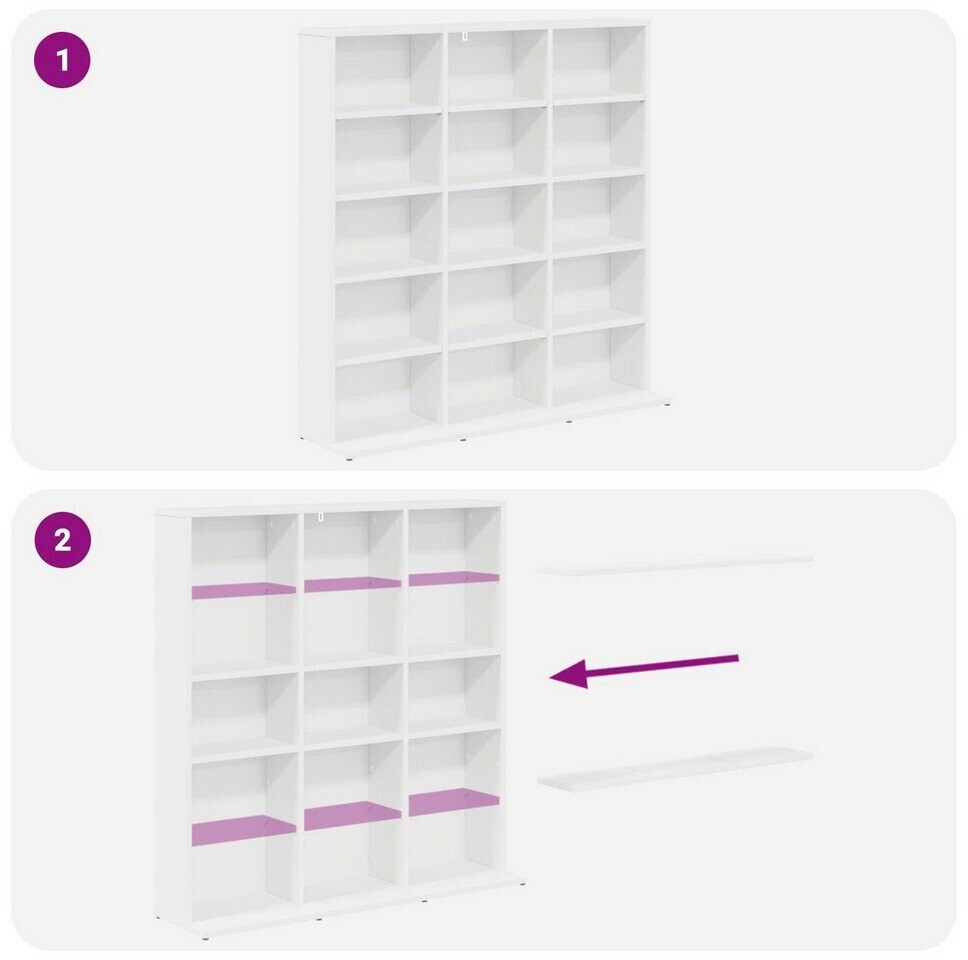 1

2