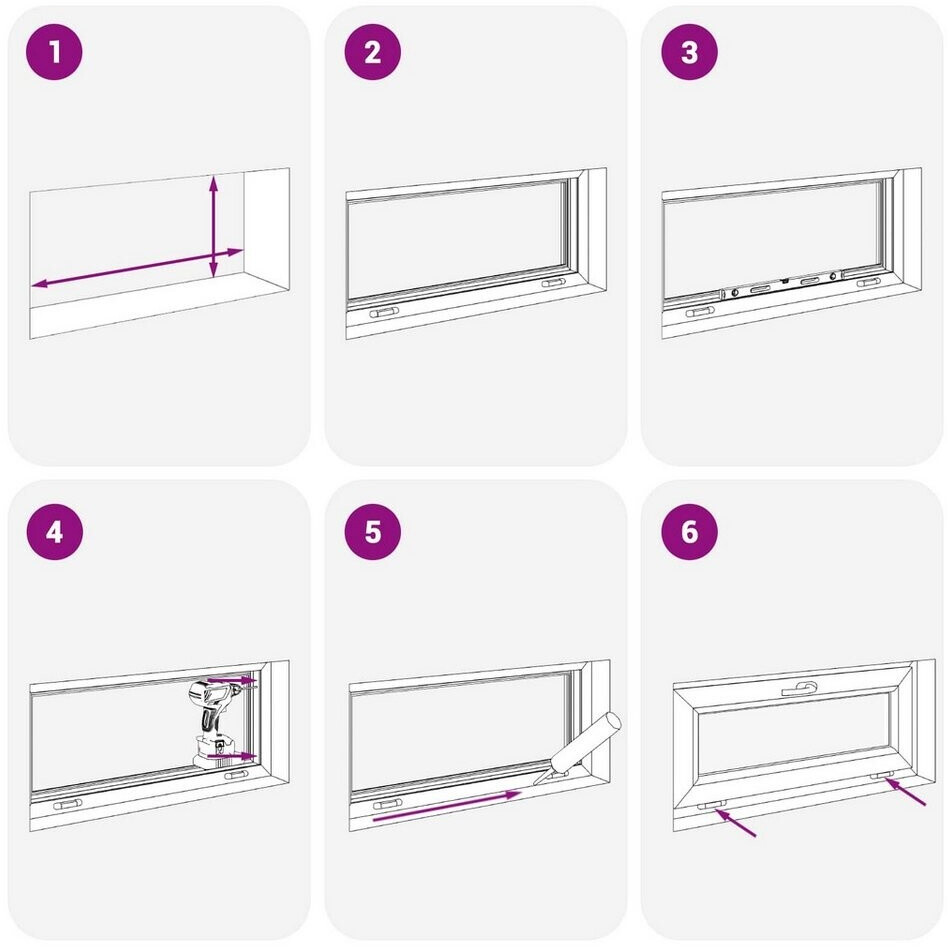 1

2

3

4

5

6